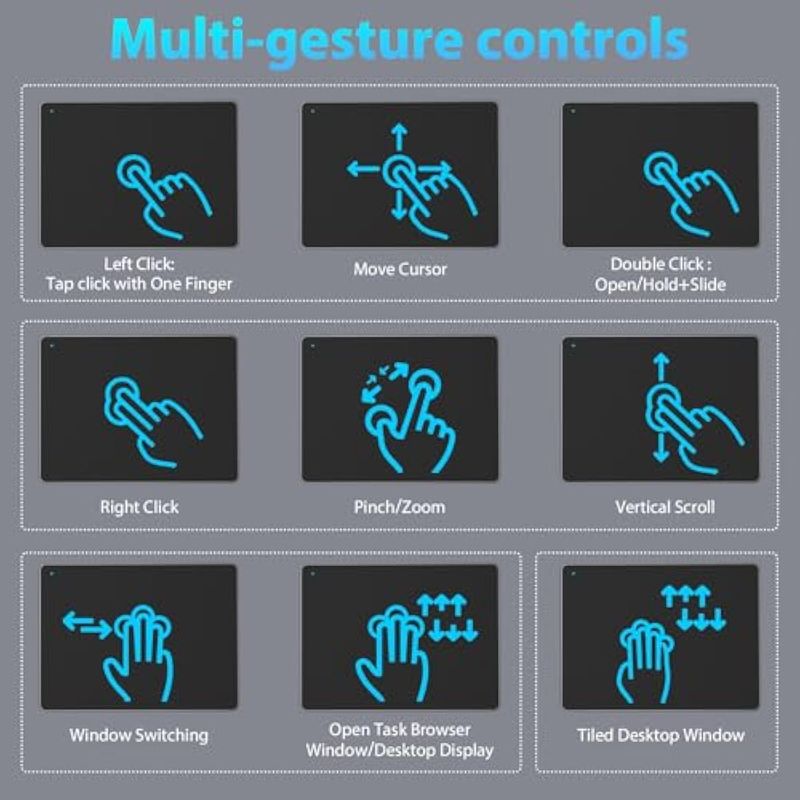 Multi-gesture controls

Left Click:
Tap click with One Finger

Move Cursor

Double Click :
Open/Hold+Slide

Right Click

Pinch/Zoom

Vertical Scroll

Window Switching

Open Task Browser
Window/Desktop Display

Tiled Desktop Window