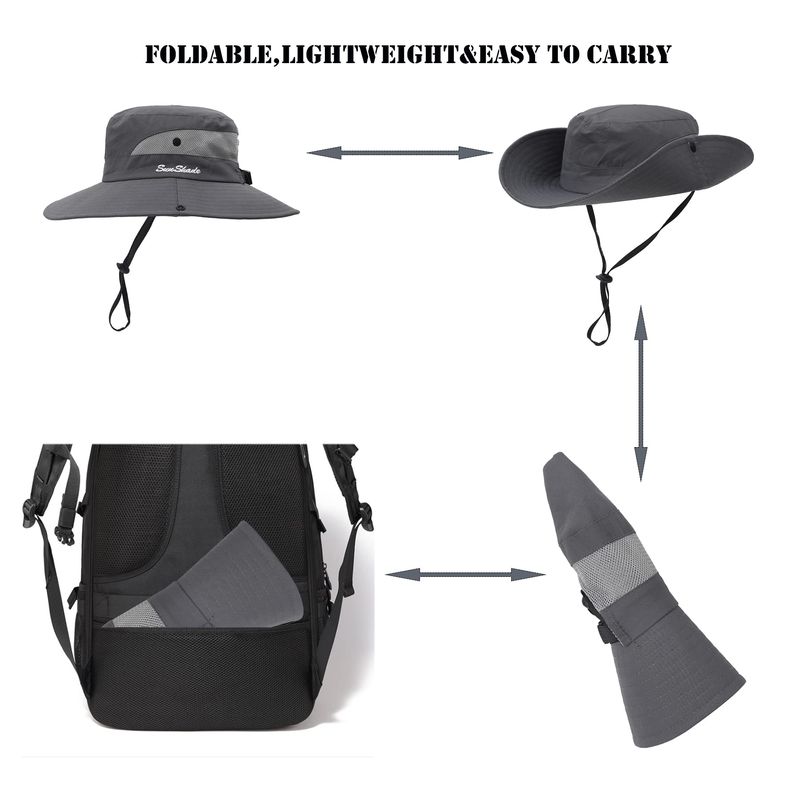 FOLDABLE,LIGHTWEIGHT&EASY TO CARRY

SunShade