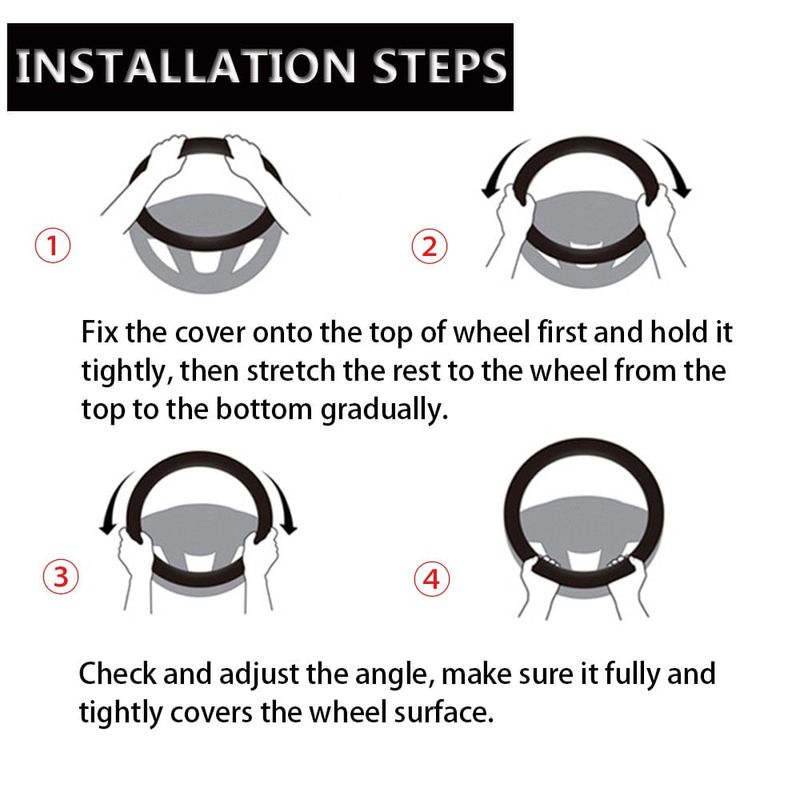 INSTALLATION STEPS

①

②

Fix the cover onto the top of wheel first and hold it tightly, then stretch the rest to the wheel from the top to the bottom gradually.

③

④

Check and adjust the angle, make sure it fully and tightly covers the wheel surface.