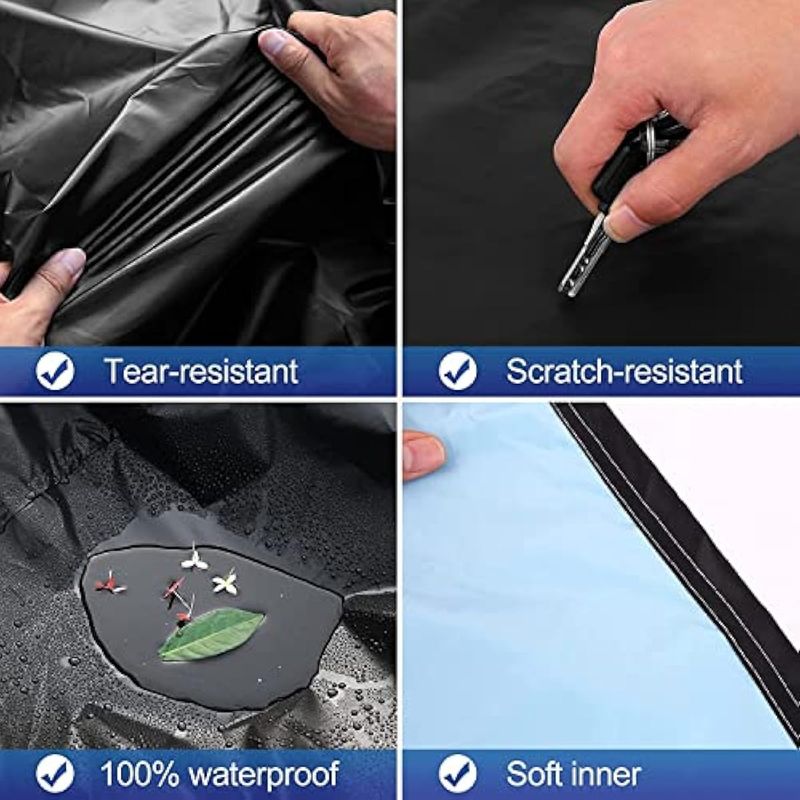 Tear-resistant

Scratch-resistant

100% waterproof

Soft inner