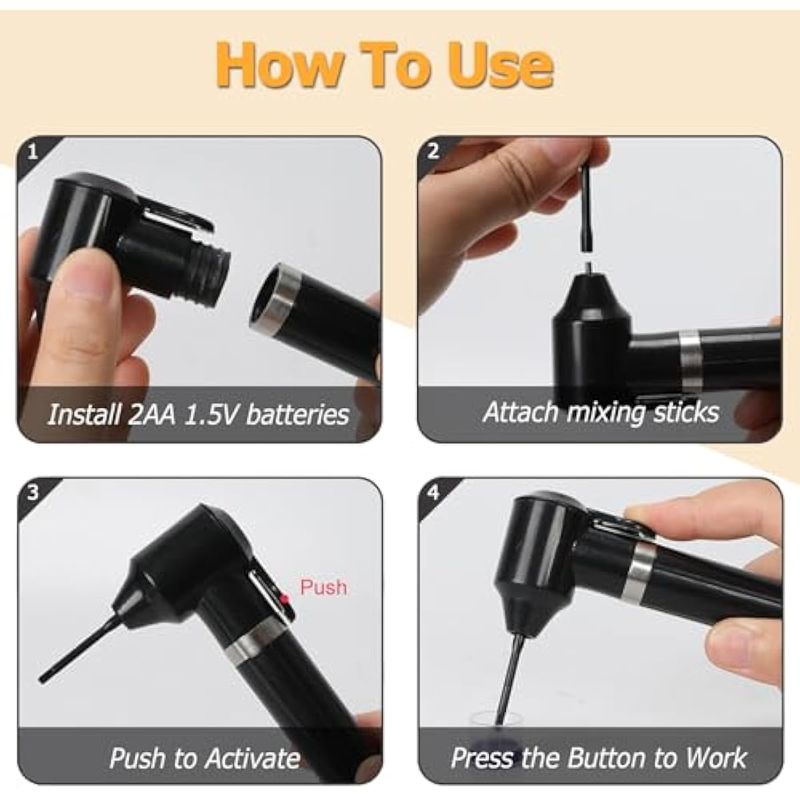 How To Use

1

Install 2AA 1.5V batteries

2

Attach mixing sticks

3

Push

Push to Activate

4

Press the Button to Work