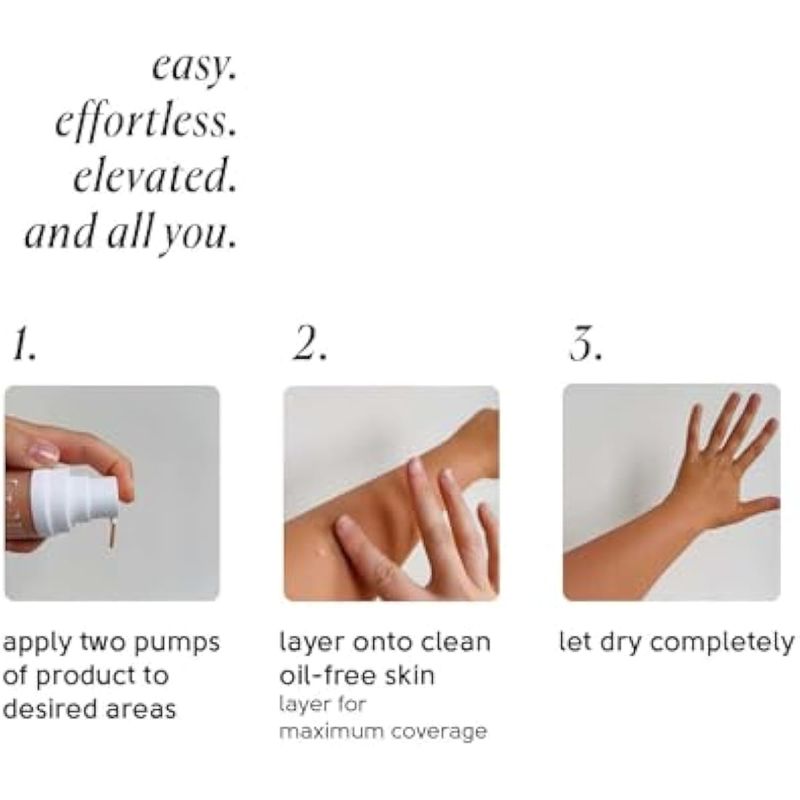 easy.
effortless.
elevated.
and all you.

1.

apply two pumps of product to desired areas

2.

layer onto clean oil-free skin
layer for maximum coverage

3.

let dry completely