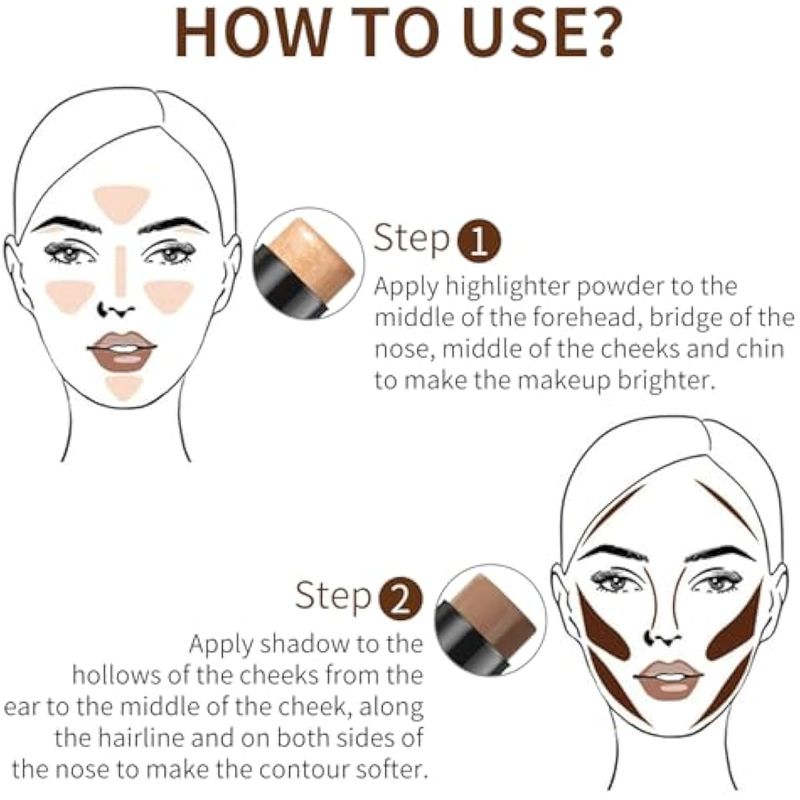 HOW TO USE?

Step 1
Apply highlighter powder to the middle of the forehead, bridge of the nose, middle of the cheeks and chin to make the makeup brighter.

Step 2
Apply shadow to the hollows of the cheeks from the ear to the middle of the cheek, along the hairline and on both sides of the nose to make the contour softer.