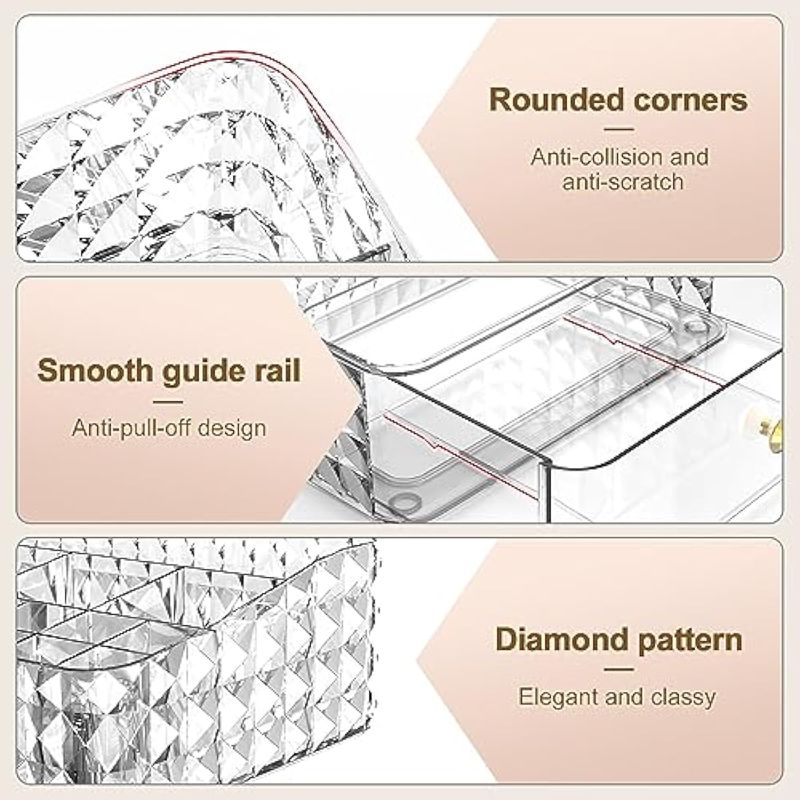 Rounded corners

Anti-collision and anti-scratch

Smooth guide rail

Anti-pull-off design

Diamond pattern

Elegant and classy