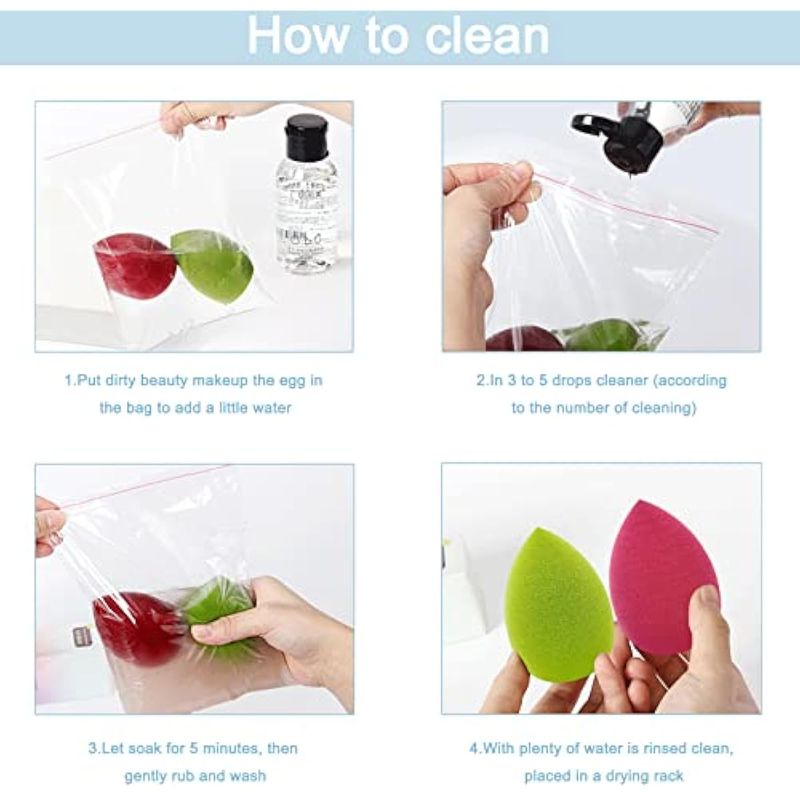 How to clean

1.Put dirty beauty makeup the egg in the bag to add a little water

2.In 3 to 5 drops cleaner (according to the number of cleaning)

3.Let soak for 5 minutes, then gently rub and wash

4.With plenty of water is rinsed clean, placed in a drying rack