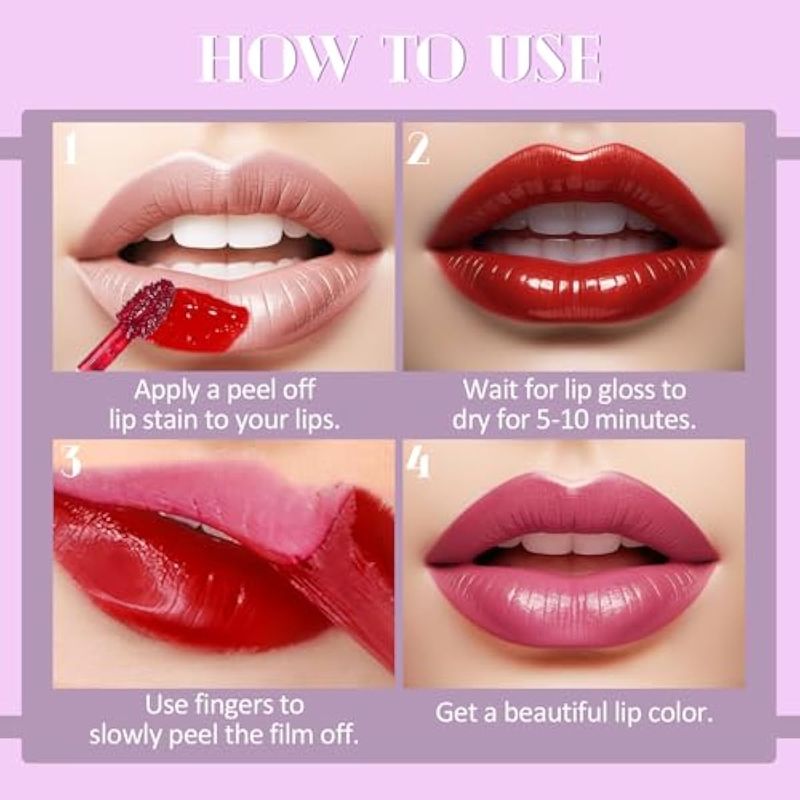 HOW TO USE

1

Apply a peel off lip stain to your lips.

2

Wait for lip gloss to dry for 5-10 minutes.

3

Use fingers to slowly peel the film off.

4

Get a beautiful lip color.