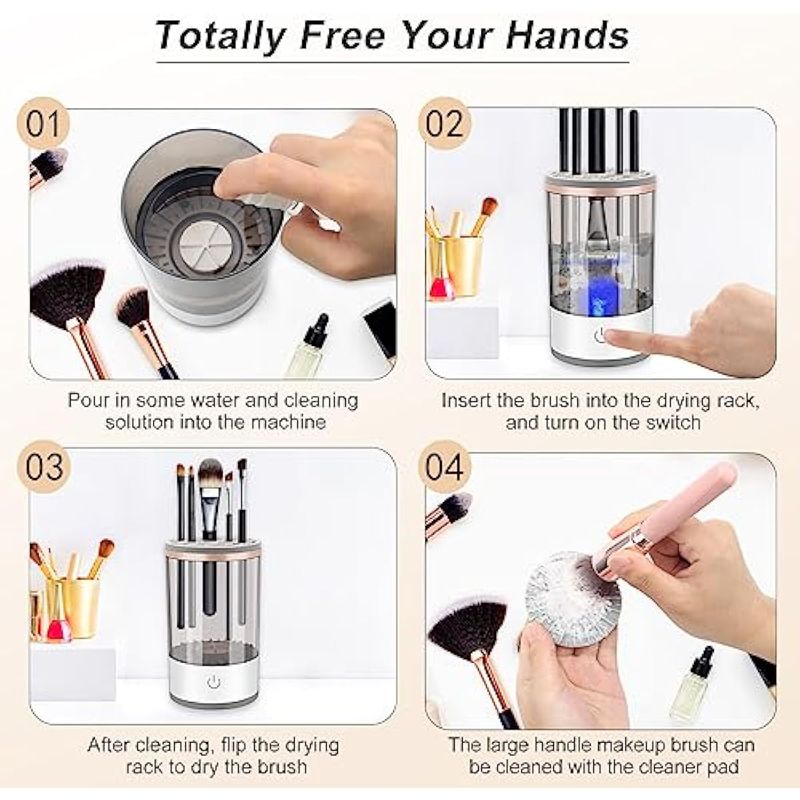 Totally Free Your Hands

01

Pour in some water and cleaning solution into the machine

02

Insert the brush into the drying rack, and turn on the switch

03

After cleaning, flip the drying rack to dry the brush

04

The large handle makeup brush can be cleaned with the cleaner pad