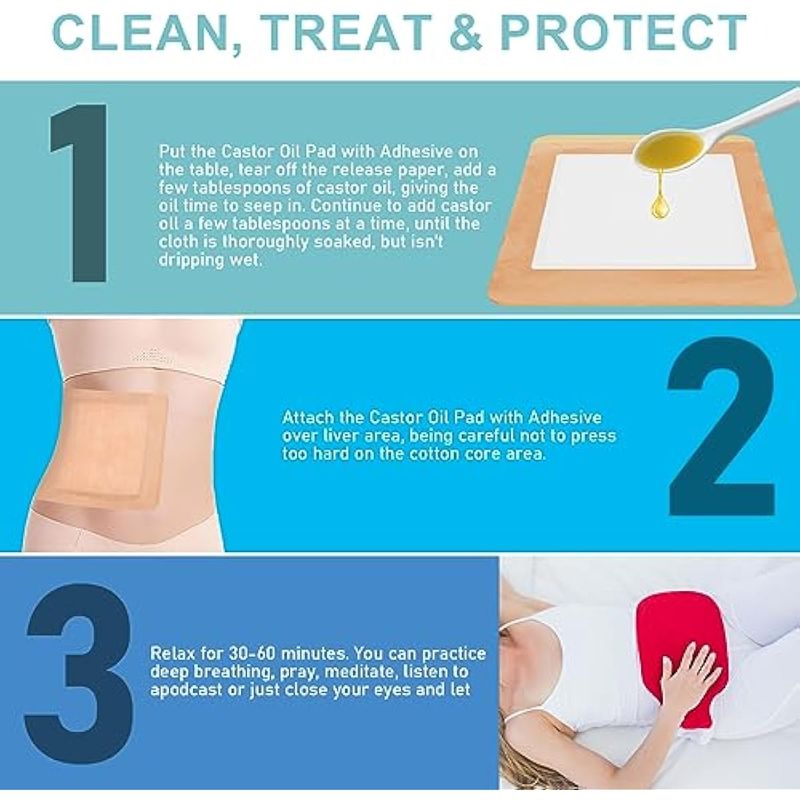 CLEAN, TREAT & PROTECT

1

Put the Castor Oil Pad with Adhesive on the table, tear off the release paper, add a few tablespoons of castor oil, giving the oil time to seep in. Continue to add castor oil a few tablespoons at a time, until the cloth is thoroughly soaked, but isn't dripping wet.

2

Attach the Castor Oil Pad with Adhesive over liver area, being careful not to press too hard on the cotton core area.

3

Relax for 30-60 minutes. You can practice deep breathing, pray, meditate, listen to apodcast or just close your eyes and let