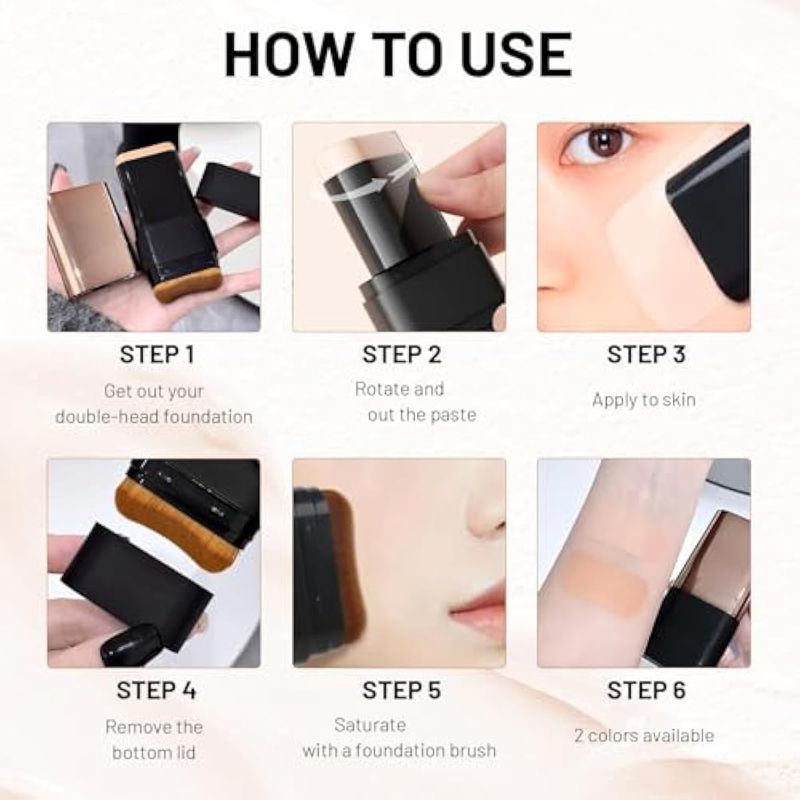 HOW TO USE

STEP 1
Get out your double-head foundation

STEP 2
Rotate and out the paste

STEP 3
Apply to skin

STEP 4
Remove the bottom lid

STEP 5
Saturate with a foundation brush

STEP 6
2 colors available