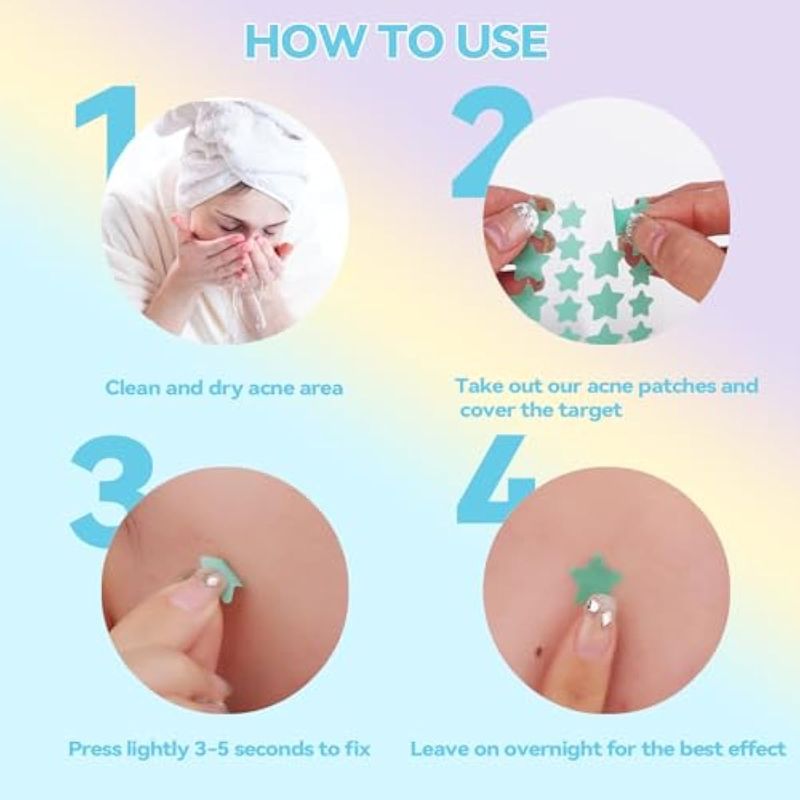 HOW TO USE

1

Clean and dry acne area

2

Take out our acne patches and cover the target

3

Press lightly 3-5 seconds to fix

4

Leave on overnight for the best effect