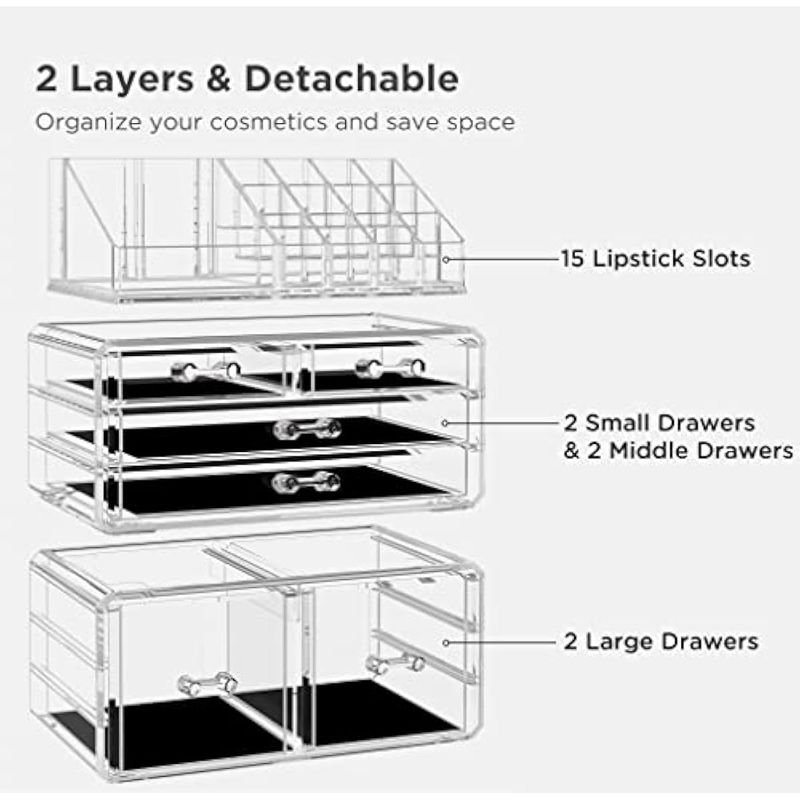 2 Layers & Detachable
Organize your cosmetics and save space

15 Lipstick Slots

2 Small Drawers
& 2 Middle Drawers

2 Large Drawers