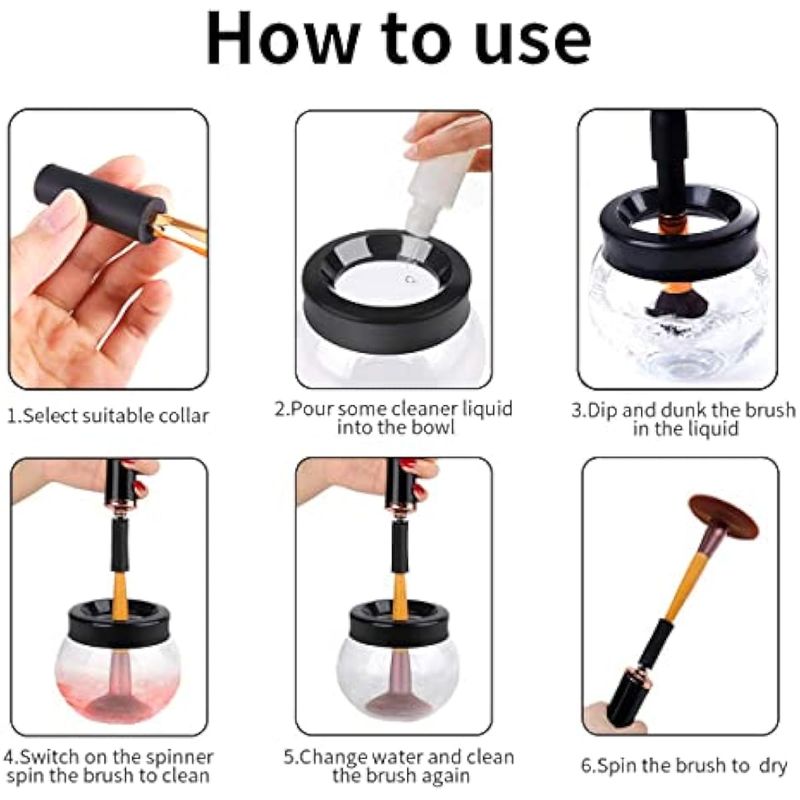 How to use

1.Select suitable collar

2.Pour some cleaner liquid into the bowl

3.Dip and dunk the brush in the liquid

4.Switch on the spinner spin the brush to clean

5.Change water and clean the brush again

6.Spin the brush to dry