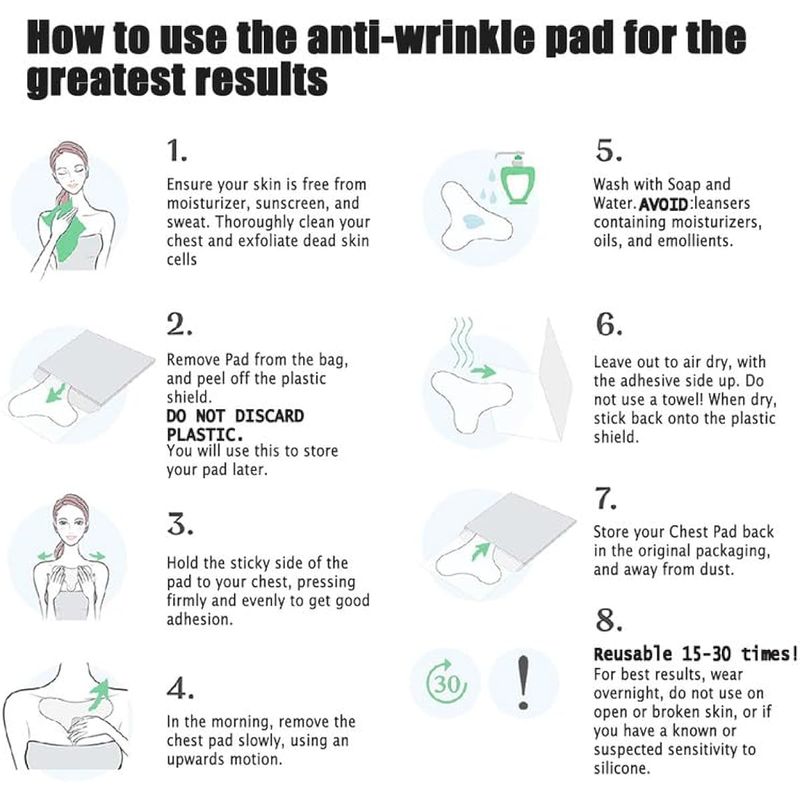 How to use the anti-wrinkle pad for the greatest results

1.
Ensure your skin is free from moisturizer, sunscreen, and sweat. Thoroughly clean your chest and exfoliate dead skin cells

2.
Remove Pad from the bag, and peel off the plastic shield.
DO NOT DISCARD PLASTIC.
You will use this to store your pad later.

3.
Hold the sticky side of the pad to your chest, pressing firmly and evenly to get good adhesion.

4.
In the morning, remove the chest pad slowly, using an upwards motion.

5.
Wash with Soap and Water. AVOID:leansers containing moisturizers, oils, and emollients.

6.
Leave out to air dry, with the adhesive side up. Do not use a towel! When dry, stick back onto the plastic shield.

7.
Store your Chest Pad back in the original packaging, and away from dust.

8.
30
!
Reusable 15-30 times!
For best results, wear overnight, do not use on open or broken skin, or if you have a known or suspected sensitivity to silicone.