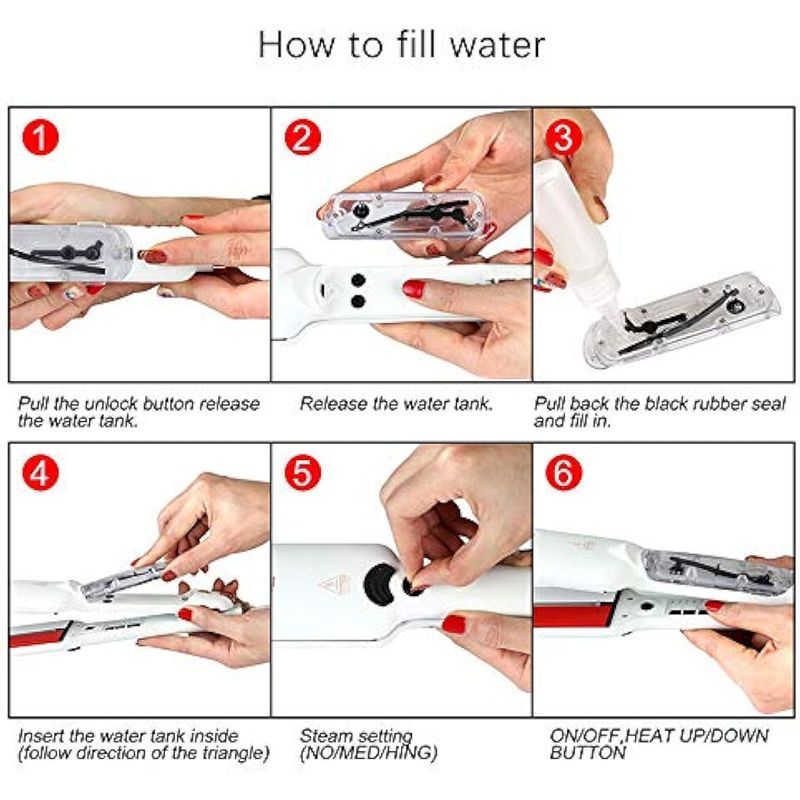 How to fill water

1

Pull the unlock button release the water tank.

2

Release the water tank.

3

Pull back the black rubber seal and fill in.

4

Insert the water tank inside (follow direction of the triangle)

5

Steam setting (NO/MED/HING)

6

ON/OFF,HEAT UP/DOWN BUTTON