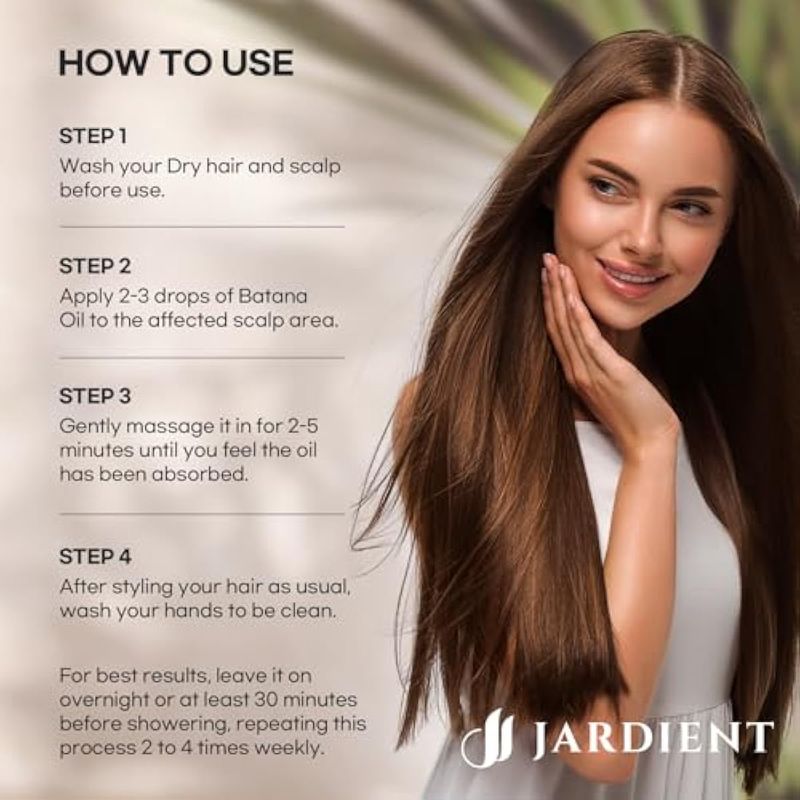 HOW TO USE

STEP 1
Wash your Dry hair and scalp before use.

STEP 2
Apply 2-3 drops of Batana Oil to the affected scalp area.

STEP 3
Gently massage it in for 2-5 minutes until you feel the oil has been absorbed.

STEP 4
After styling your hair as usual, wash your hands to be clean.

For best results, leave it on overnight or at least 30 minutes before showering, repeating this process 2 to 4 times weekly.

JARDIENT