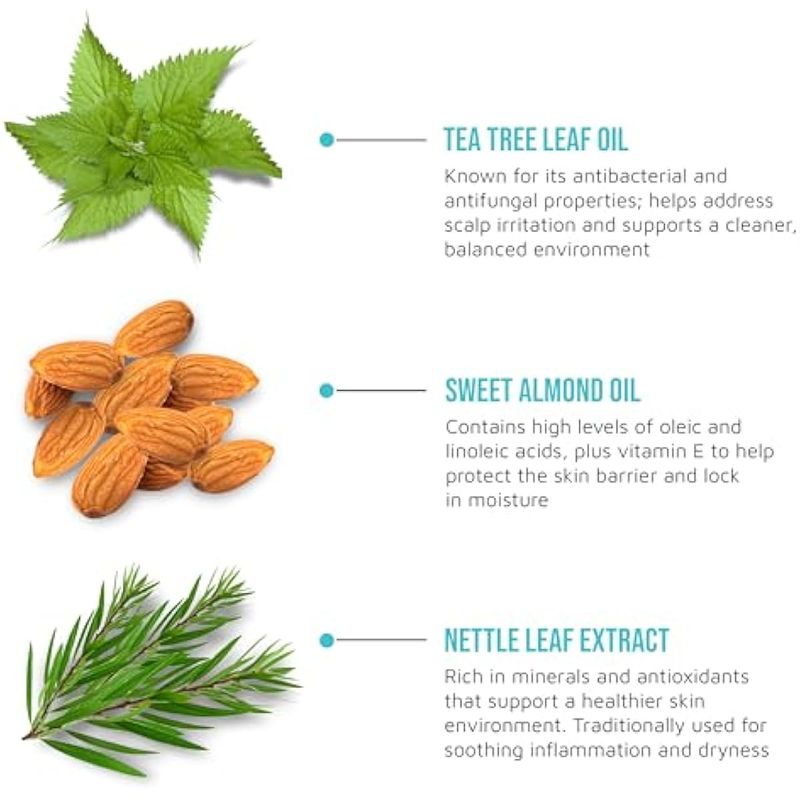 TEA TREE LEAF OIL

Known for its antibacterial and antifungal properties; helps address scalp irritation and supports a cleaner, balanced environment

SWEET ALMOND OIL

Contains high levels of oleic and linoleic acids, plus vitamin E to help protect the skin barrier and lock in moisture

NETTLE LEAF EXTRACT

Rich in minerals and antioxidants that support a healthier skin environment. Traditionally used for soothing inflammation and dryness