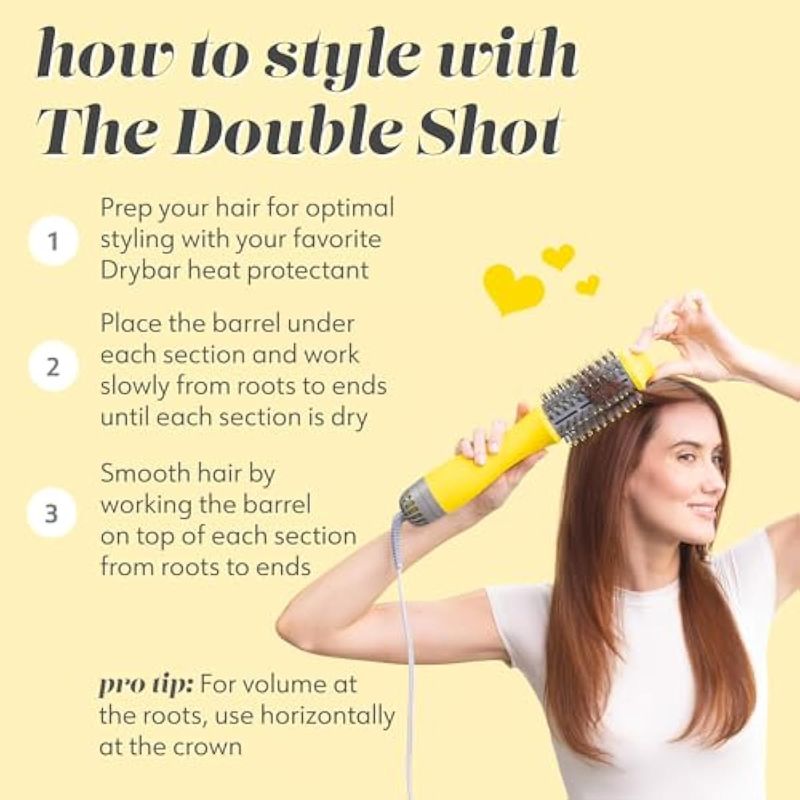 how to style with The Double Shot

1 Prep your hair for optimal styling with your favorite Drybar heat protectant

2 Place the barrel under each section and work slowly from roots to ends until each section is dry

3 Smooth hair by working the barrel on top of each section from roots to ends

pro tip: For volume at the roots, use horizontally at the crown