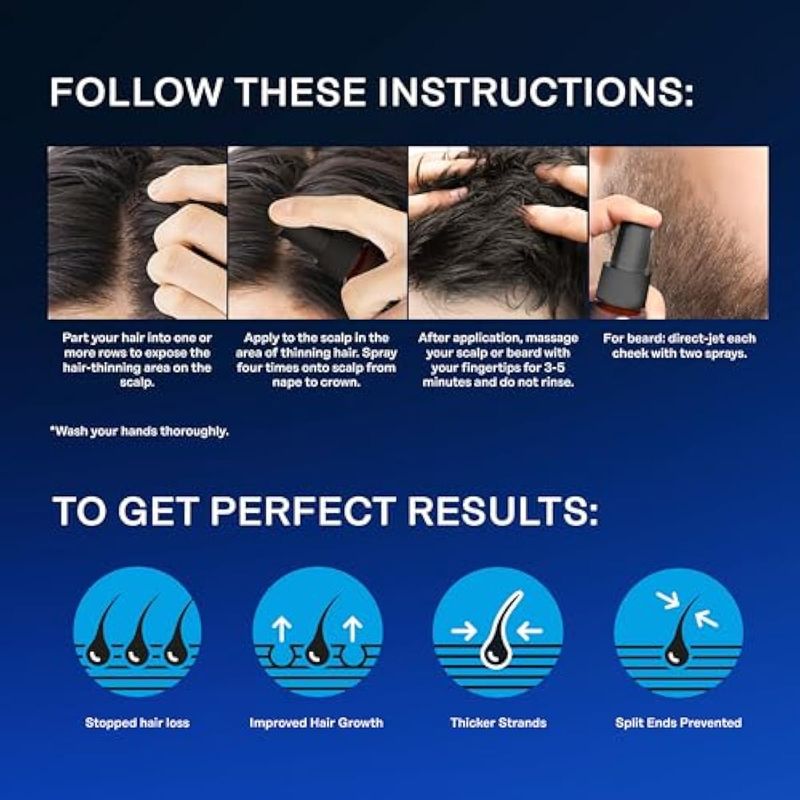 FOLLOW THESE INSTRUCTIONS:

Part your hair into one or more rows to expose the hair-thinning area on the scalp.

Apply to the scalp in the area of thinning hair. Spray four times onto scalp from nape to crown.

After application, massage your scalp or beard with your fingertips for 3-5 minutes and do not rinse.

For beard: direct-jet each cheek with two sprays.

*Wash your hands thoroughly.

TO GET PERFECT RESULTS:

Stopped hair loss

Improved Hair Growth

Thicker Strands

Split Ends Prevented