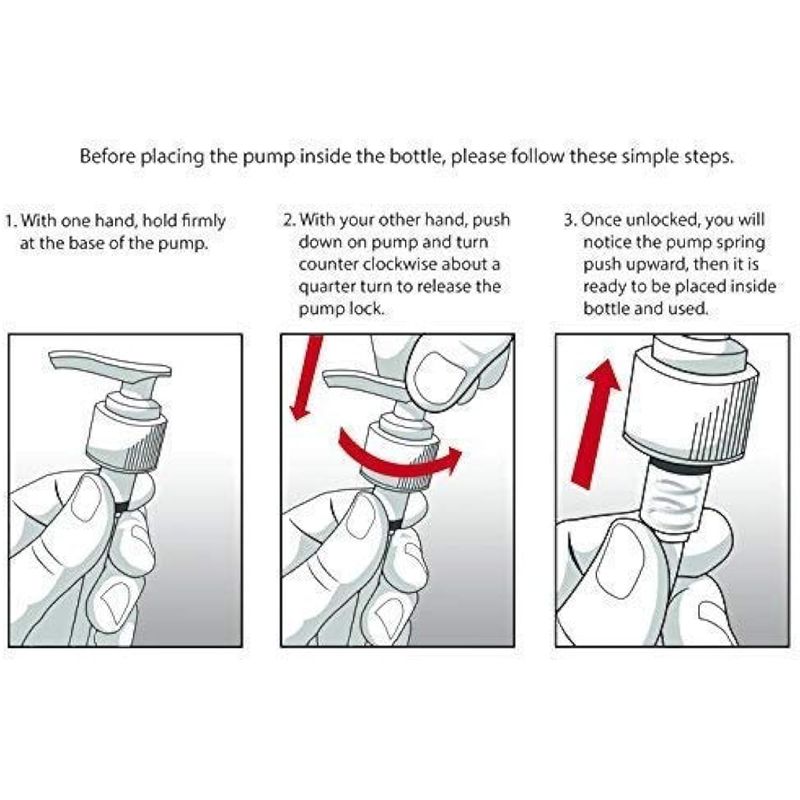 Before placing the pump inside the bottle, please follow these simple steps.

1. With one hand, hold firmly at the base of the pump.

2. With your other hand, push down on pump and turn counter clockwise about a quarter turn to release the pump lock.

3. Once unlocked, you will notice the pump spring push upward, then it is ready to be placed inside bottle and used.