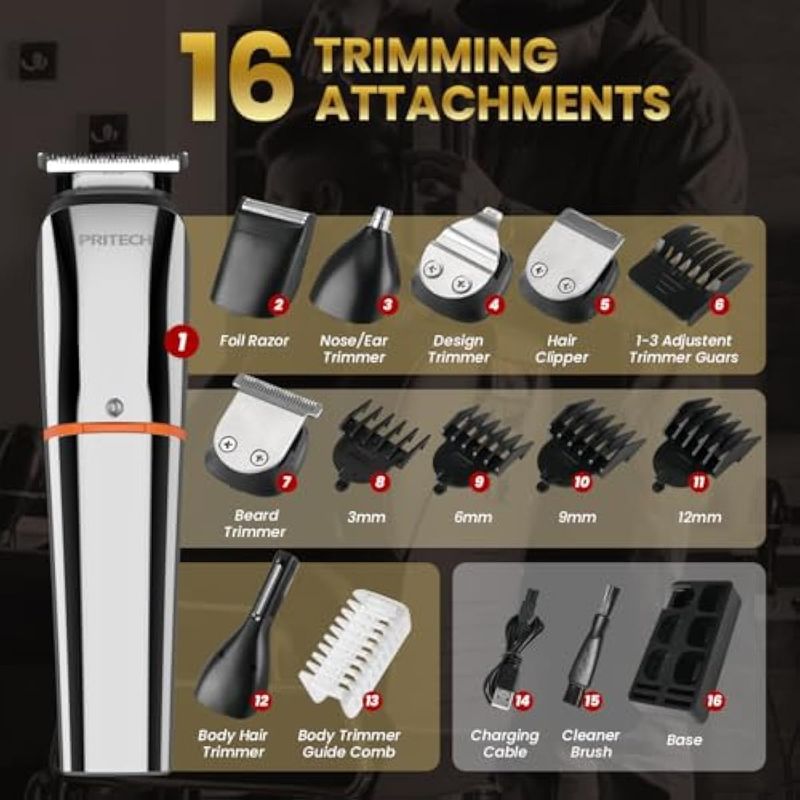 16 TRIMMING ATTACHMENTS

PRITECH

1

2 Foil Razor

3 Nose/Ear Trimmer

4 Design Trimmer

5 Hair Clipper

6 1-3 Adjustent Trimmer Guars

7 Beard Trimmer

8 3mm

9 6mm

10 9mm

11 12mm

12 Body Hair Trimmer

13 Body Trimmer Guide Comb

14 Charging Cable

15 Cleaner Brush

16 Base