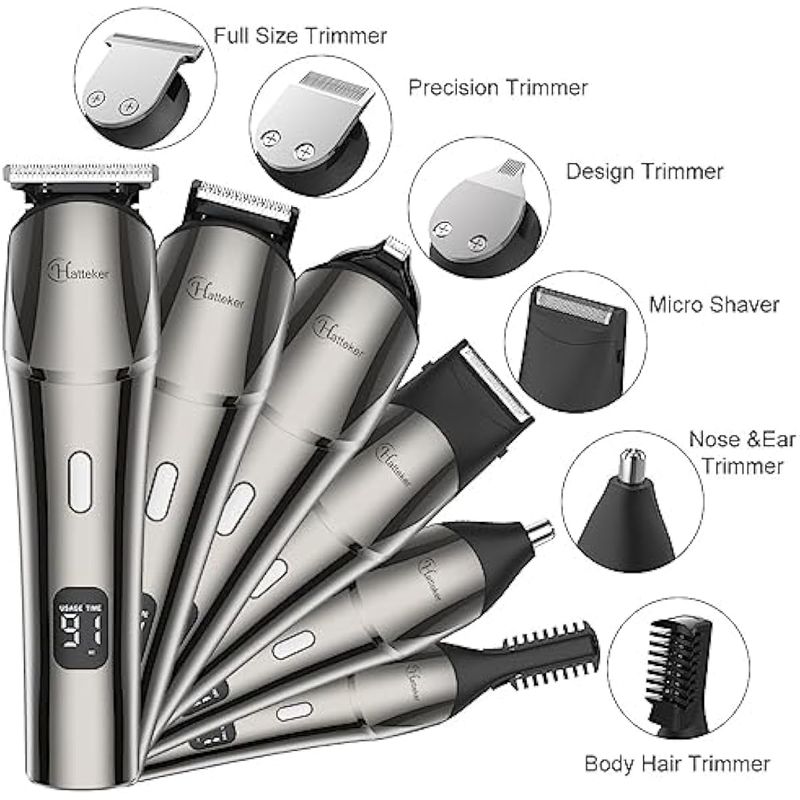 Full Size Trimmer

Precision Trimmer

Design Trimmer

Micro Shaver

Nose &Ear Trimmer

Body Hair Trimmer

Hatteker

Hatteker

Hatteker

Hatteker

Hatteker

Hatteker

USAGE TIME

91