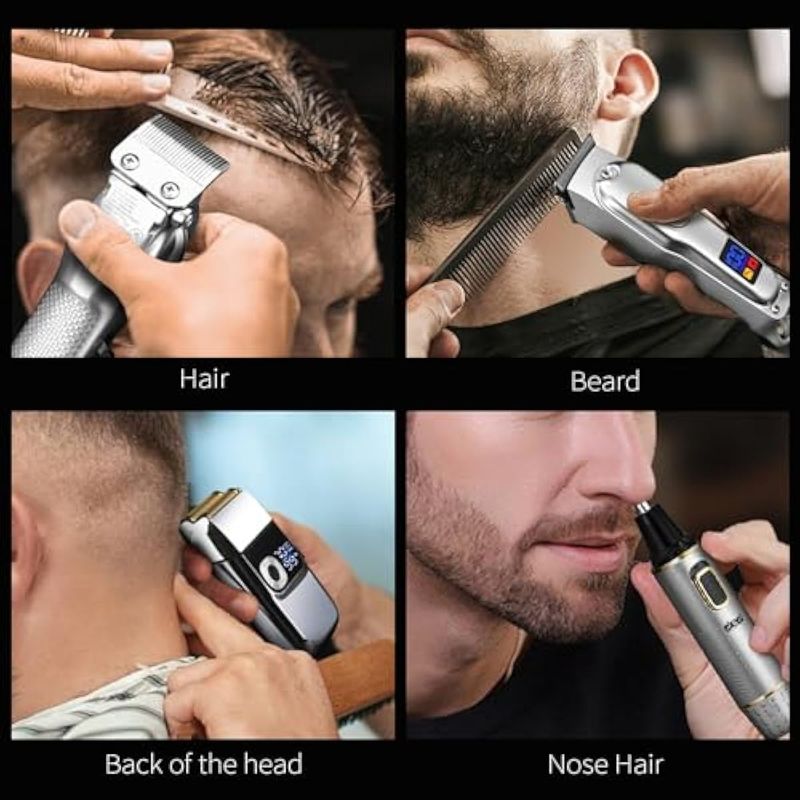 Hair

Beard

Back of the head

Nose Hair