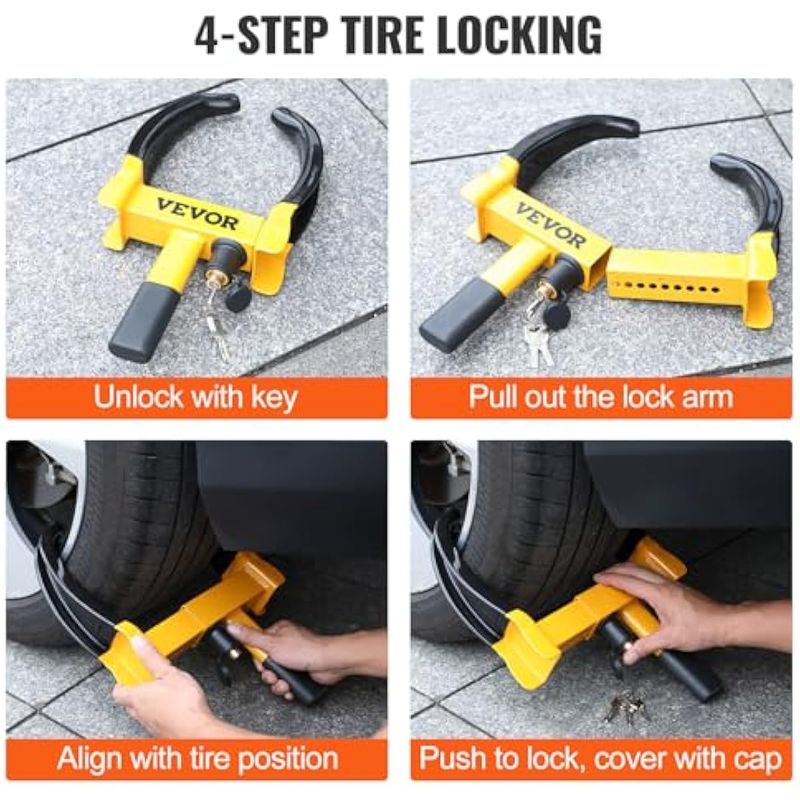 4-STEP TIRE LOCKING

VEVOR

Unlock with key

VEVOR

Pull out the lock arm

Align with tire position

Push to lock, cover with cap