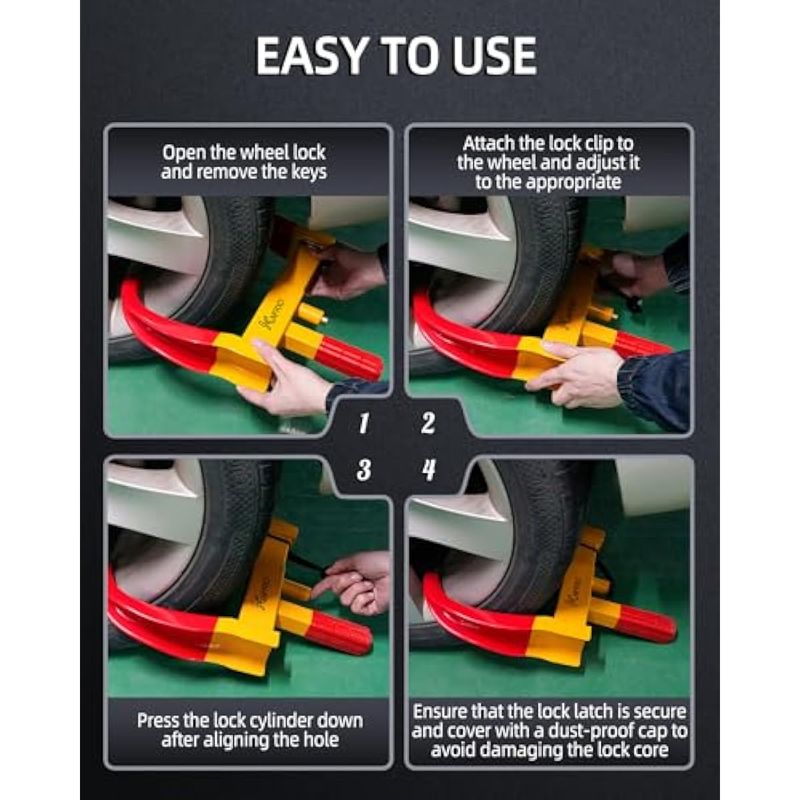 EASY TO USE

Open the wheel lock and remove the keys

Attach the lock clip to the wheel and adjust it to the appropriate

1

2

3

4

Press the lock cylinder down after aligning the hole

Ensure that the lock latch is secure and cover with a dust-proof cap to avoid damaging the lock core