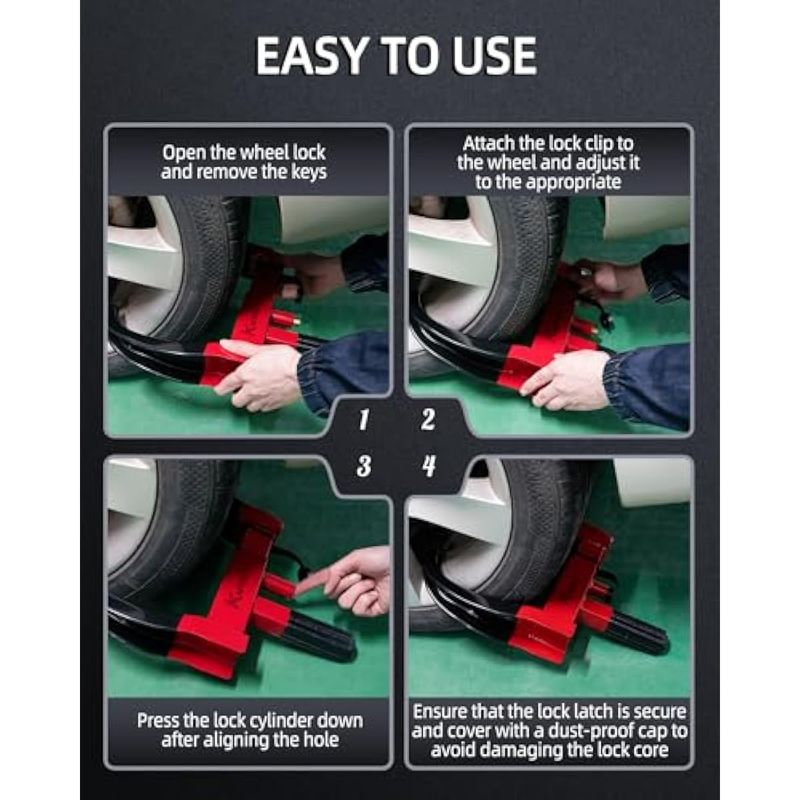 EASY TO USE

Open the wheel lock and remove the keys

Attach the lock clip to the wheel and adjust it to the appropriate

1

2

3

4

Press the lock cylinder down after aligning the hole

Ensure that the lock latch is secure and cover with a dust-proof cap to avoid damaging the lock core