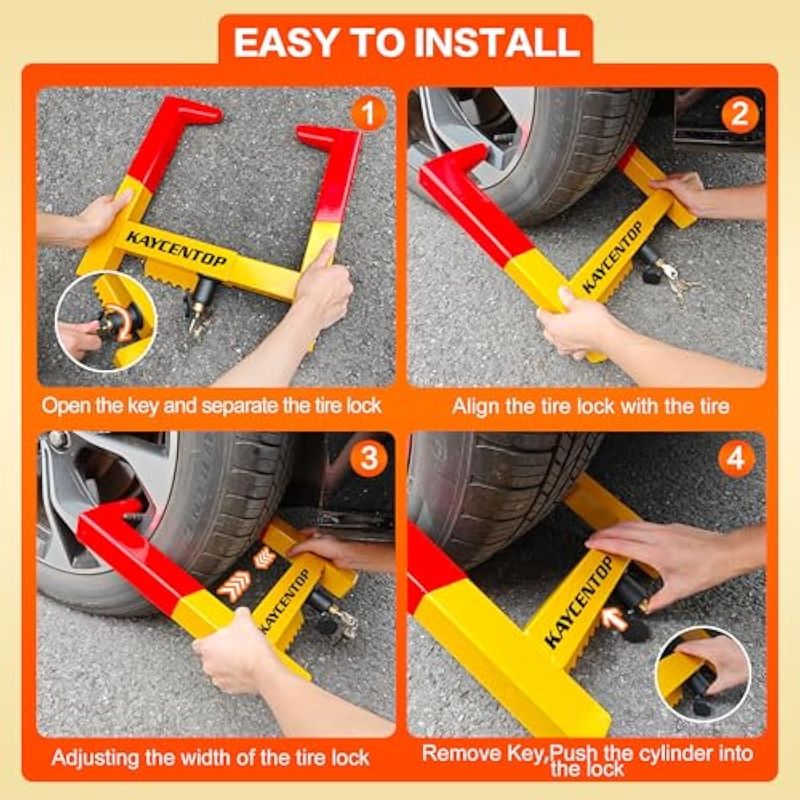 EASY TO INSTALL

1

KAYCENTOP

Open the key and separate the tire lock

2

KAYCENTOP

Align the tire lock with the tire

3

KAYCENTOP

Adjusting the width of the tire lock

4

KAYCENTOP

Remove Key,Push the cylinder into the lock