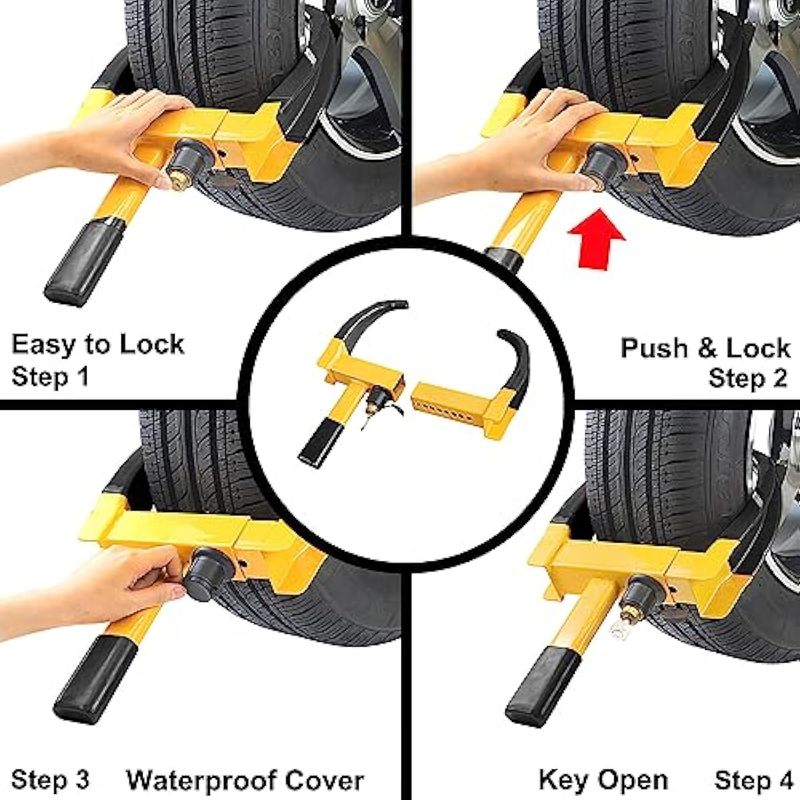 Easy to Lock
Step 1

Push & Lock
Step 2

Step 3 Waterproof Cover

Key Open Step 4