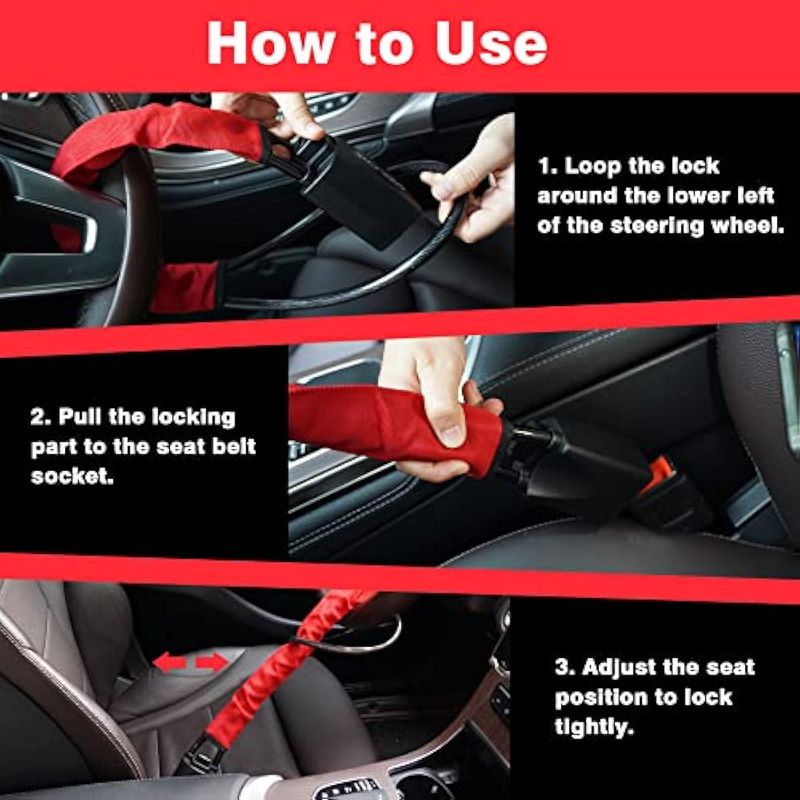 How to Use

1. Loop the lock around the lower left of the steering wheel.

2. Pull the locking part to the seat belt socket.

3. Adjust the seat position to lock tightly.