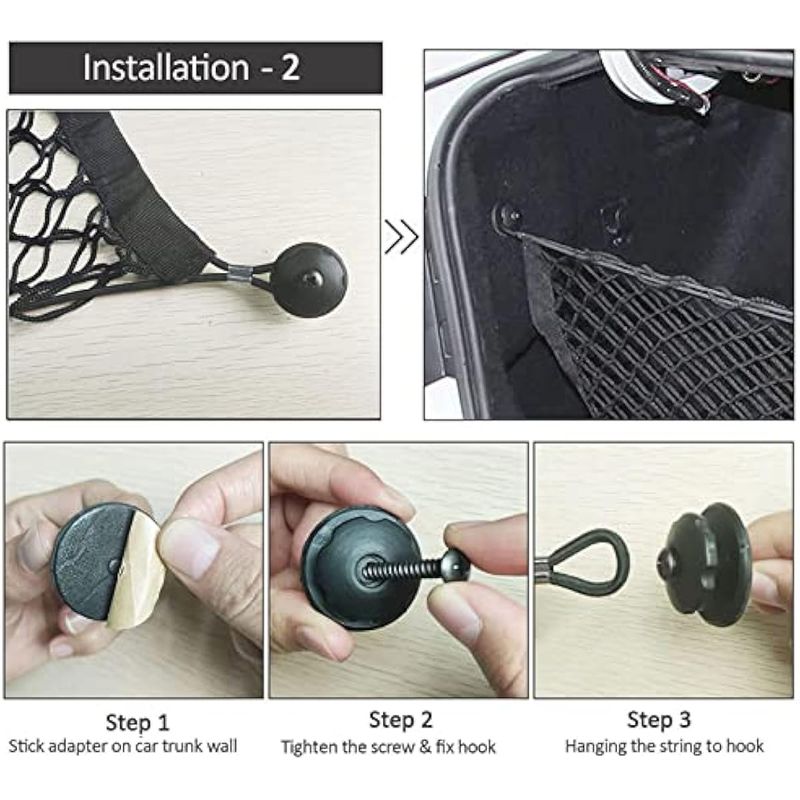 Installation - 2

Step 1
Stick adapter on car trunk wall

Step 2
Tighten the screw & fix hook

Step 3
Hanging the string to hook