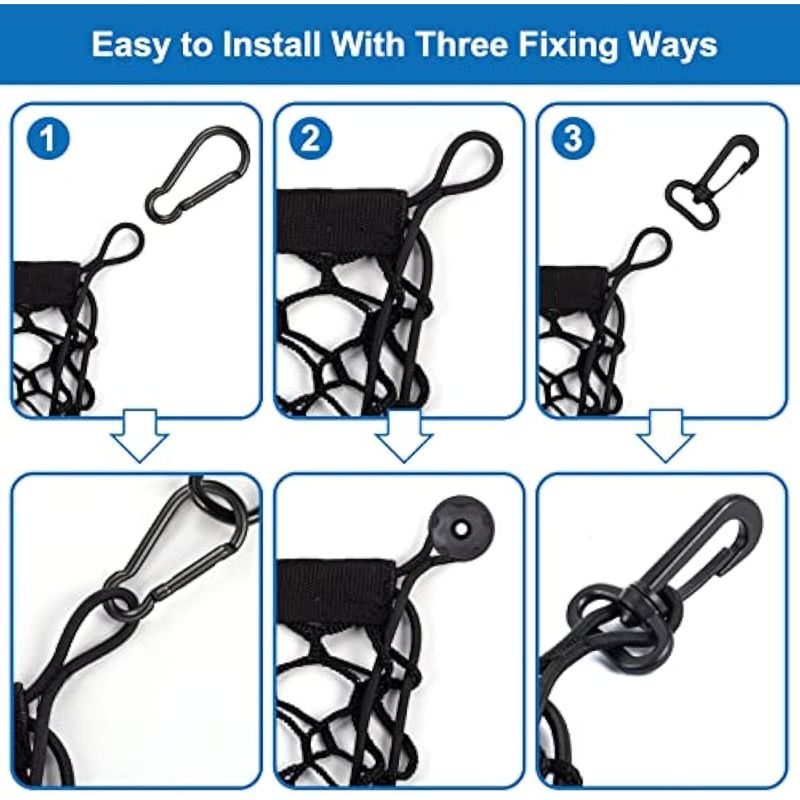 Easy to Install With Three Fixing Ways

1

2

3