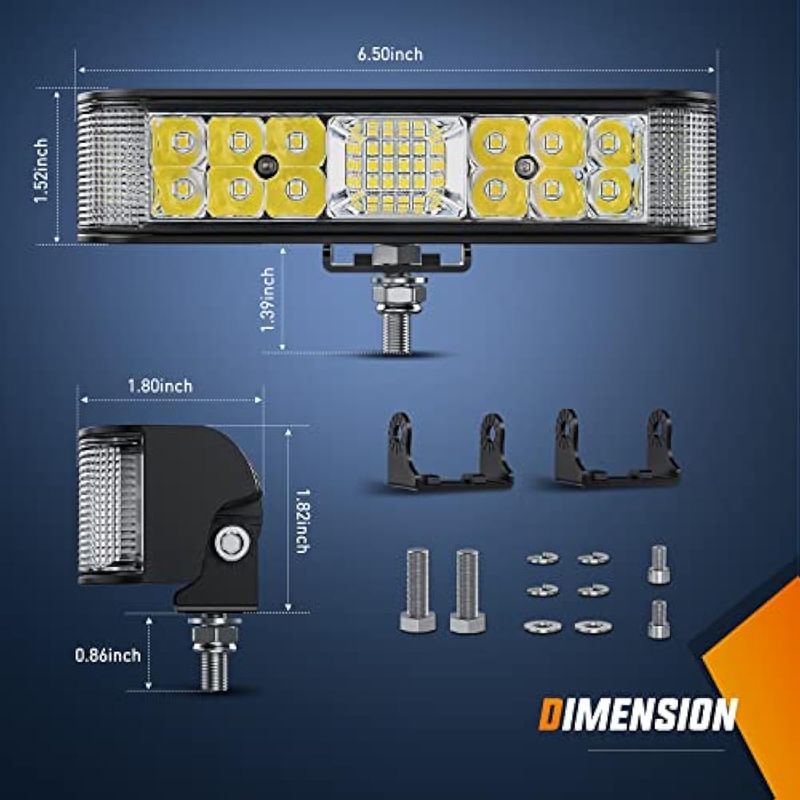 6.50inch

1.52inch

1.39inch

1.80inch

1.82inch

0.86inch

DIMENSION