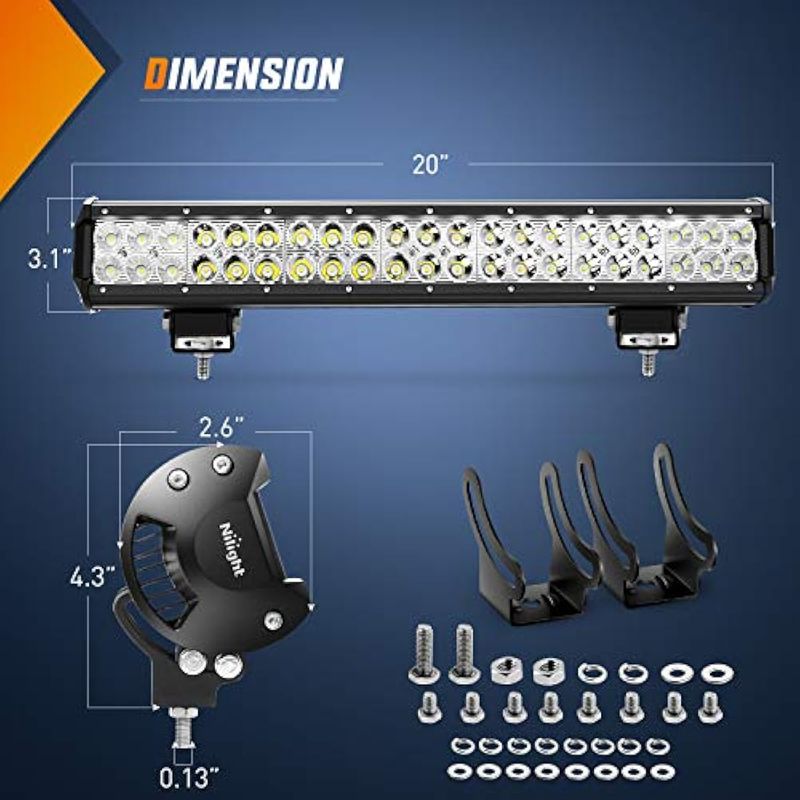 DIMENSION

20"

3.1"

2.6"

4.3"

Nilight

0.13"