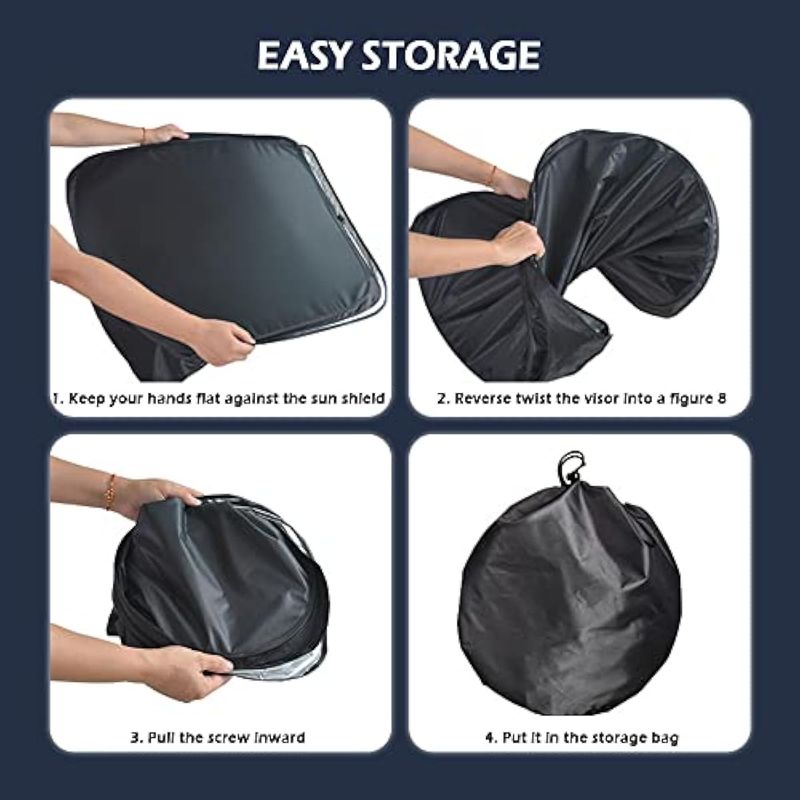 EASY STORAGE

1. Keep your hands flat against the sun shield

2. Reverse twist the visor into a figure 8

3. Pull the screw inward

4. Put it in the storage bag