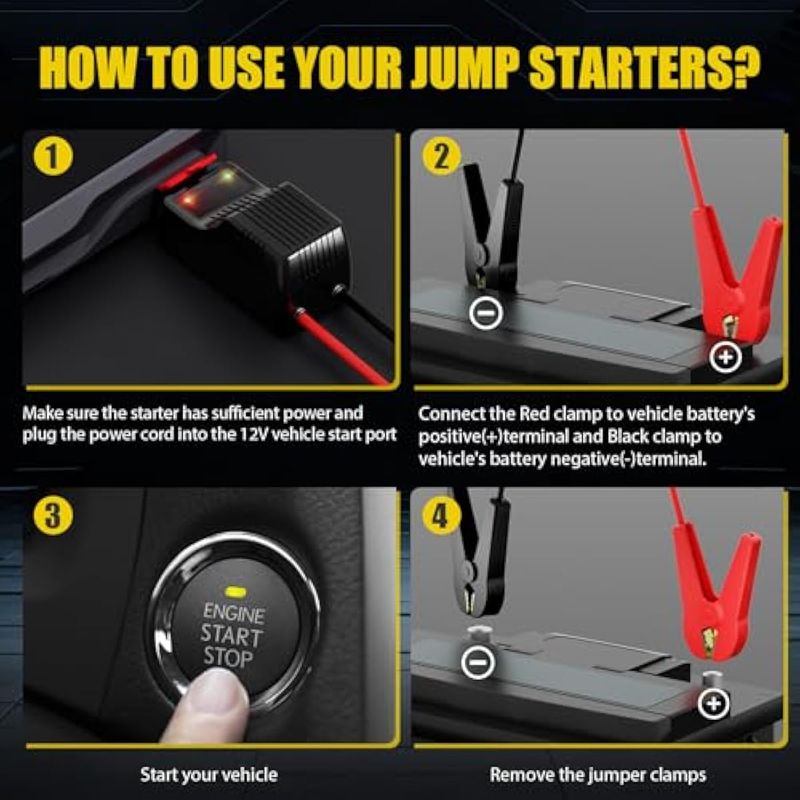 HOW TO USE YOUR JUMP STARTERS?

1

Make sure the starter has sufficient power and plug the power cord into the 12V vehicle start port

2

Connect the Red clamp to vehicle battery's positive(+)terminal and Black clamp to vehicle's battery negative(-)terminal.

3

ENGINE
START
STOP

Start your vehicle

4

Remove the jumper clamps