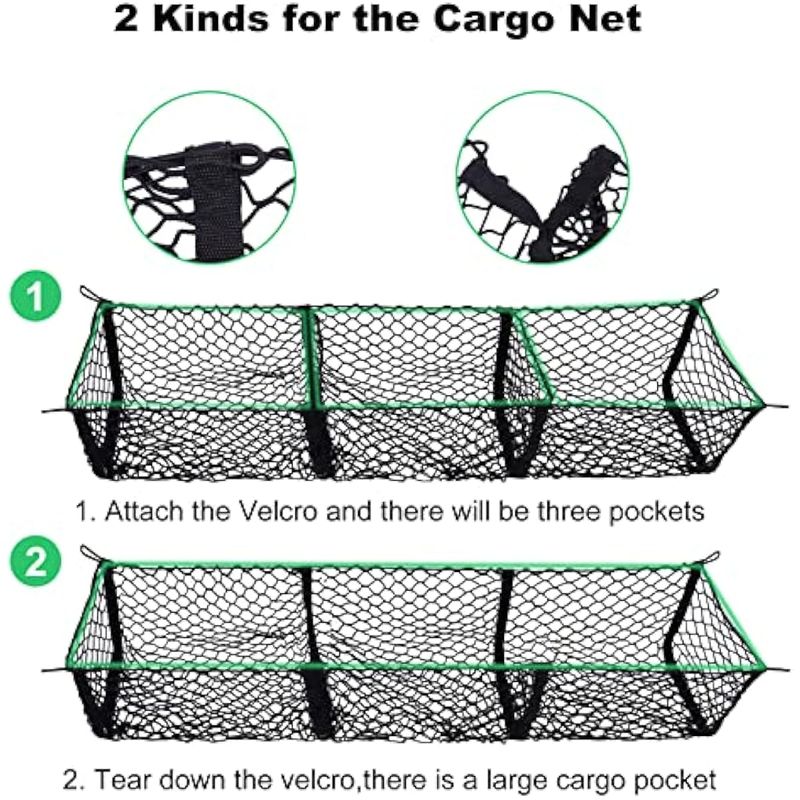 2 Kinds for the Cargo Net

1

1. Attach the Velcro and there will be three pockets

2

2. Tear down the velcro,there is a large cargo pocket