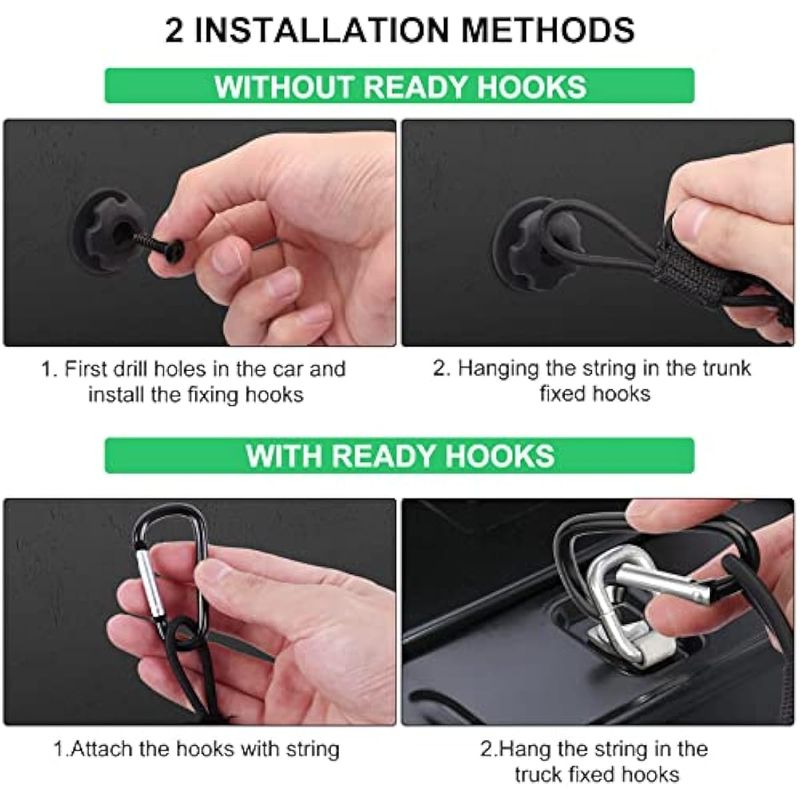 2 INSTALLATION METHODS

WITHOUT READY HOOKS

1. First drill holes in the car and install the fixing hooks

2. Hanging the string in the trunk fixed hooks

WITH READY HOOKS

1.Attach the hooks with string

2.Hang the string in the truck fixed hooks