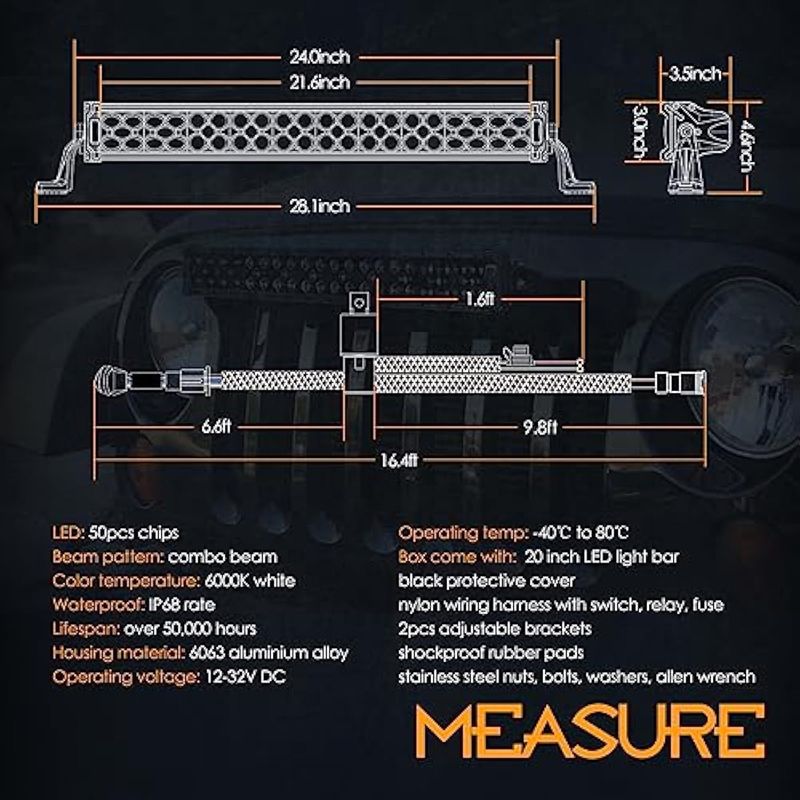 24.0inch
21.6inch
28.1inch
3.5inch
3.0inch
4.6inch
1.6ft
6.6ft
9.8ft
16.4ft

LED: 50pcs chips
Beam pattern: combo beam
Color temperature: 6000K white
Waterproof: IP68 rate
Lifespan: over 50,000 hours
Housing material: 6063 aluminium alloy
Operating voltage: 12-32V DC

Operating temp: -40℃ to 80℃
Box come with: 20 inch LED light bar
black protective cover
nylon wiring harness with switch, relay, fuse
2pcs adjustable brackets
shockproof rubber pads
stainless steel nuts, bolts, washers, allen wrench

MEASURE