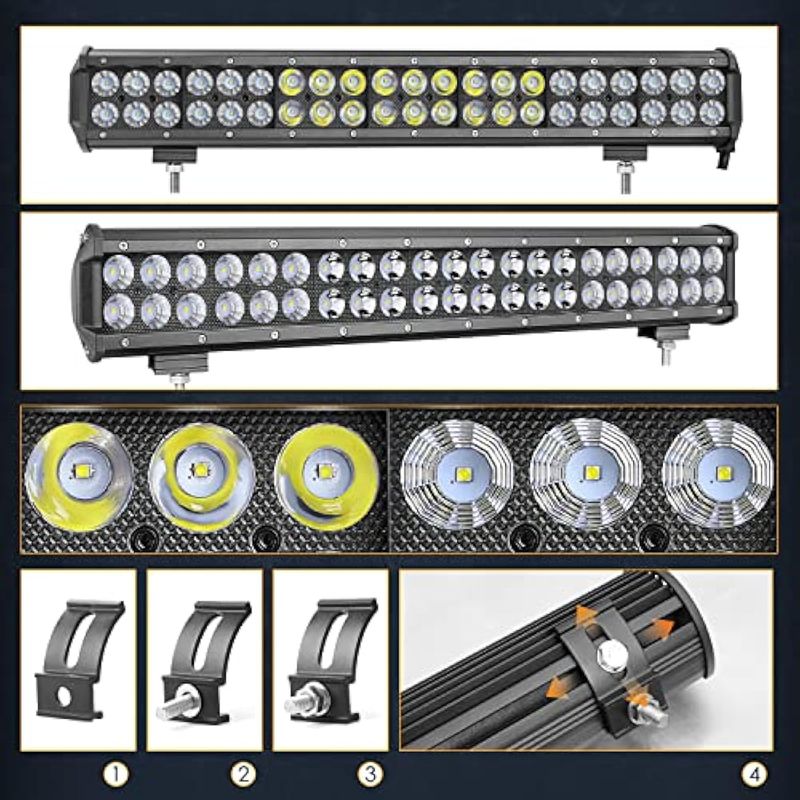 1
2
3
4