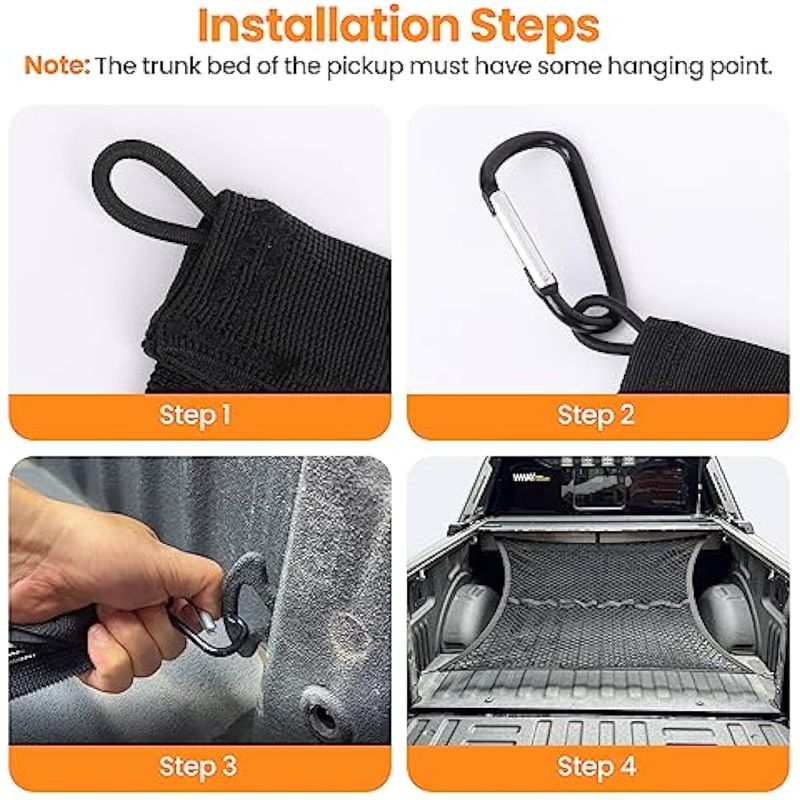 Installation Steps

Note: The trunk bed of the pickup must have some hanging point.

Step 1

Step 2

Step 3

Step 4