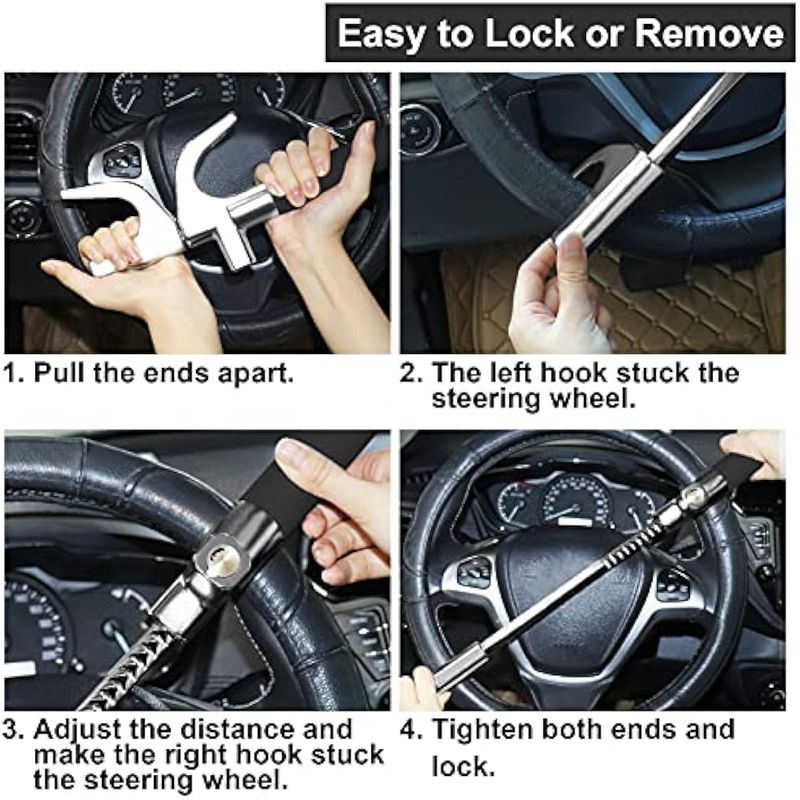 Easy to Lock or Remove

1. Pull the ends apart.

2. The left hook stuck the steering wheel.

3. Adjust the distance and make the right hook stuck the steering wheel.

4. Tighten both ends and lock.