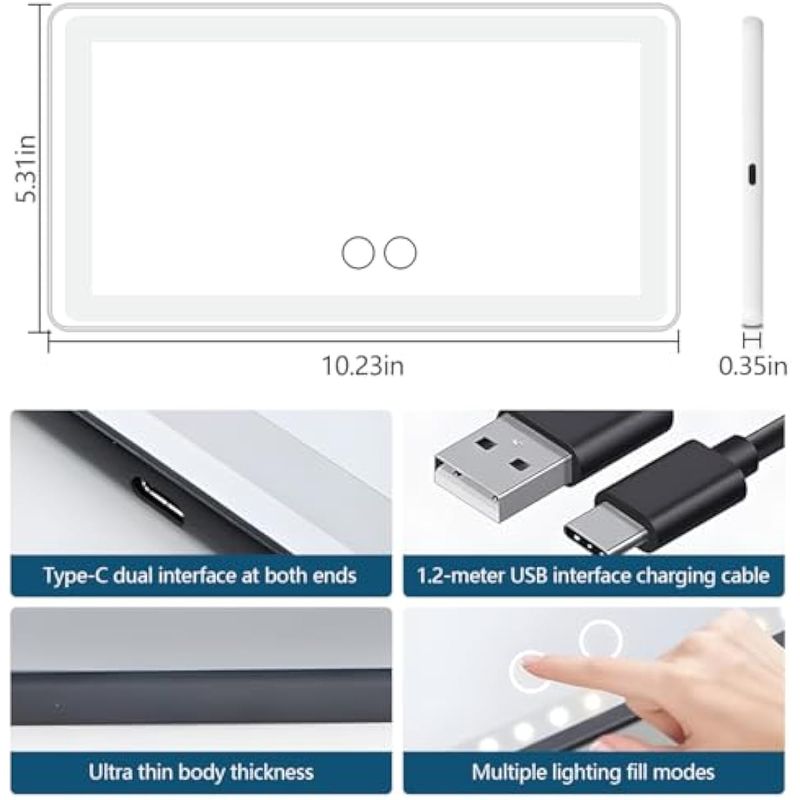 5.31in

10.23in

0.35in

Type-C dual interface at both ends

1.2-meter USB interface charging cable

Ultra thin body thickness

Multiple lighting fill modes