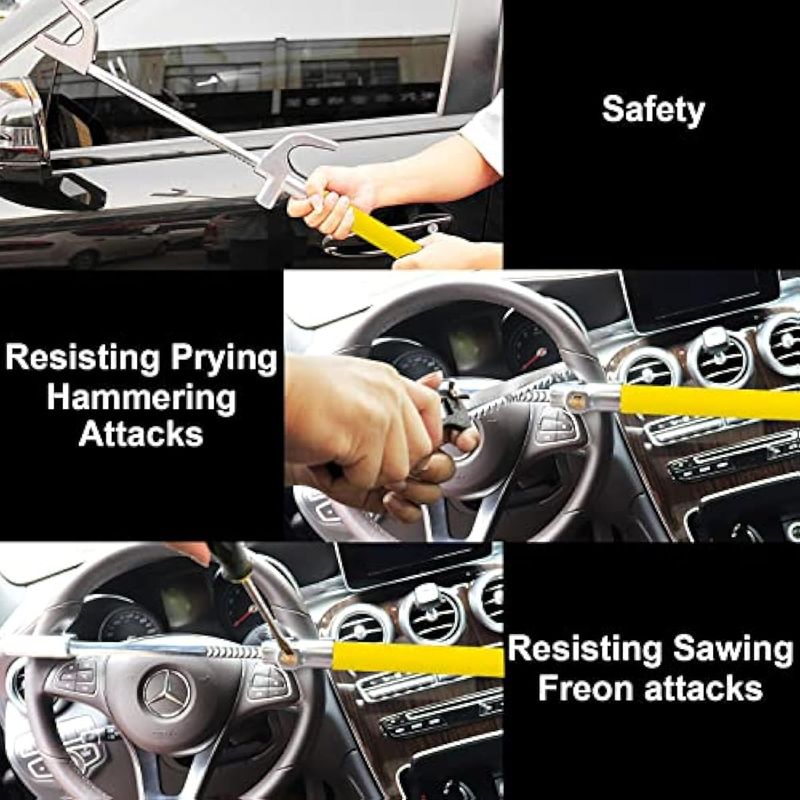 Safety

Resisting Prying Hammering Attacks

Resisting Sawing Freon attacks