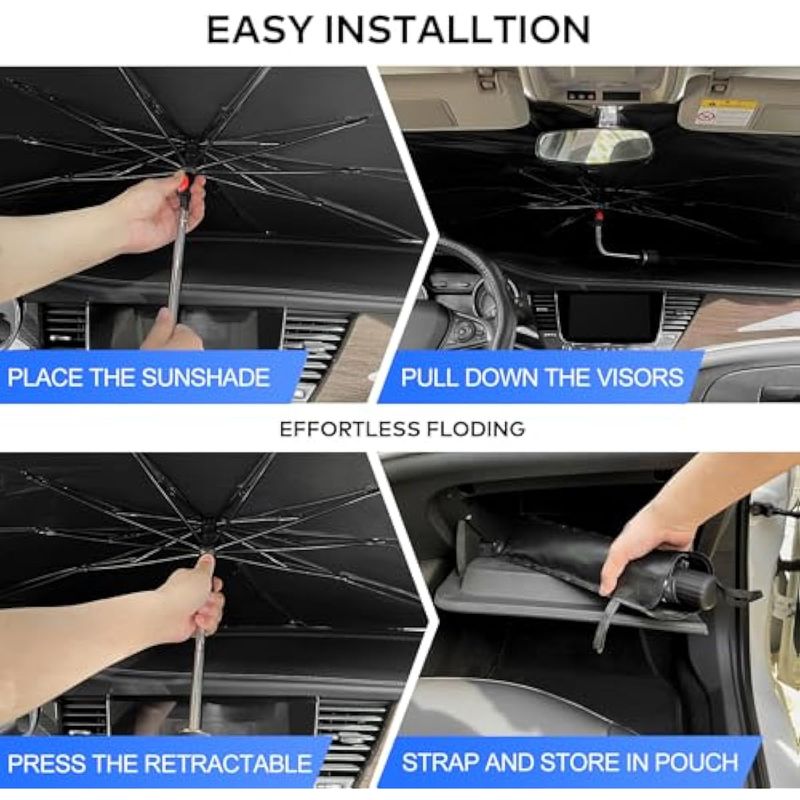 EASY INSTALLTION

PLACE THE SUNSHADE

PULL DOWN THE VISORS

EFFORTLESS FLODING

PRESS THE RETRACTABLE

STRAP AND STORE IN POUCH