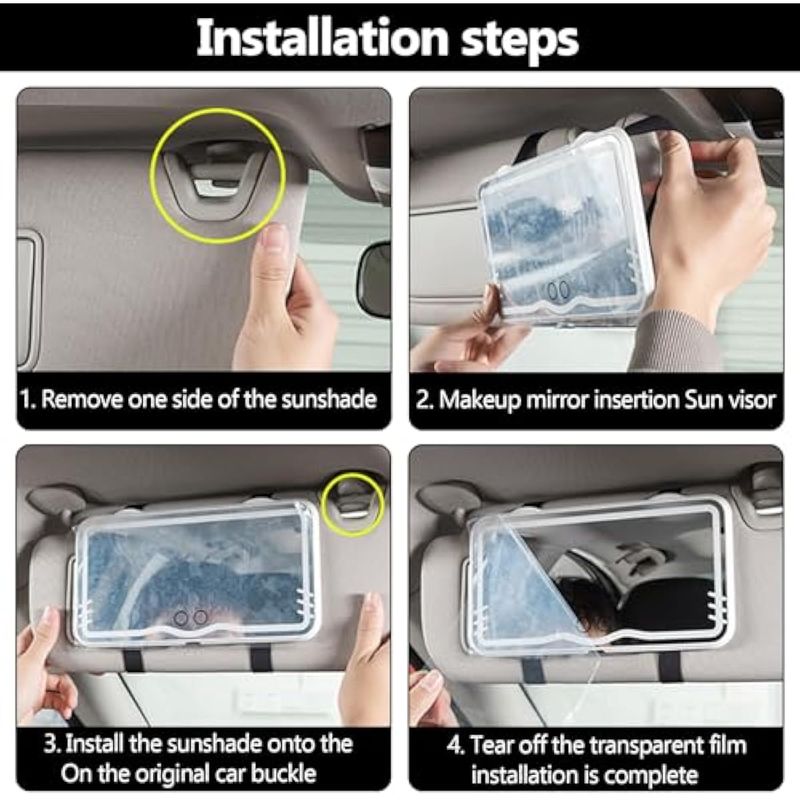 Installation steps

1. Remove one side of the sunshade

2. Makeup mirror insertion Sun visor

3. Install the sunshade onto the On the original car buckle

4. Tear off the transparent film installation is complete