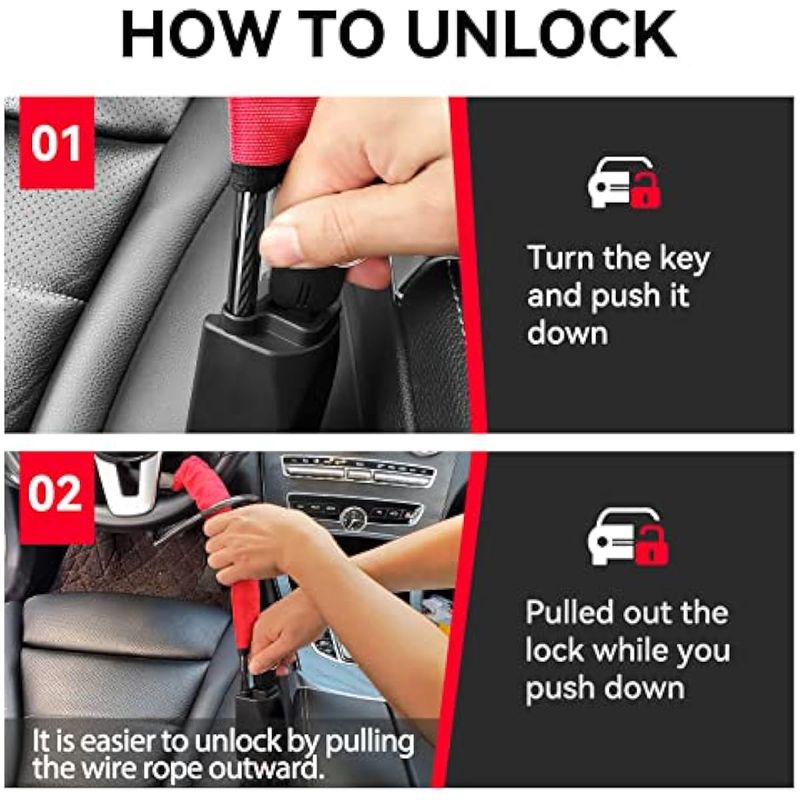 HOW TO UNLOCK

01

Turn the key and push it down

02

Pulled out the lock while you push down

It is easier to unlock by pulling the wire rope outward.