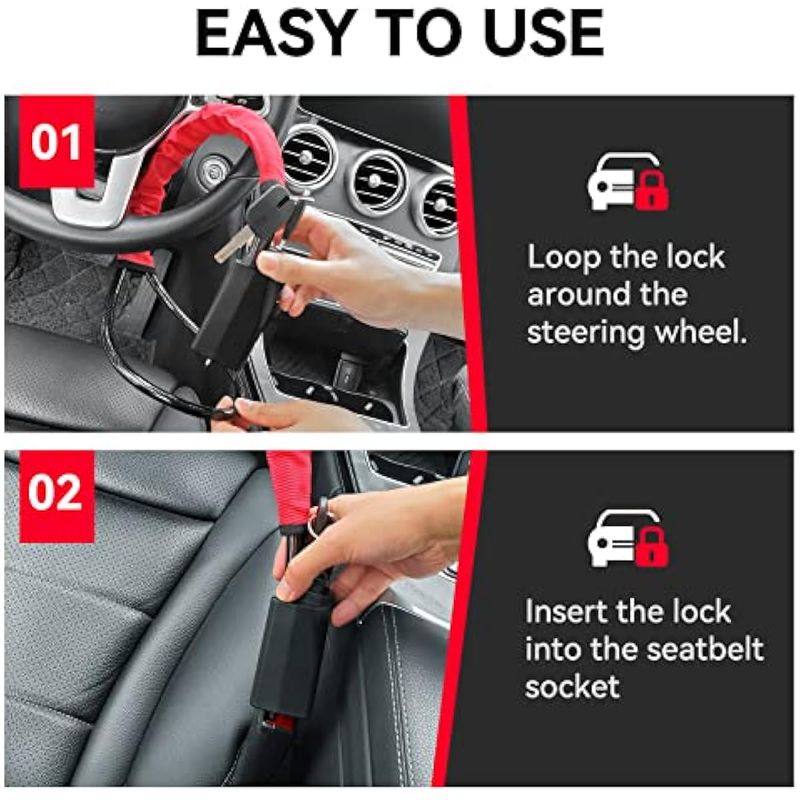 EASY TO USE

01

Loop the lock around the steering wheel.

02

Insert the lock into the seatbelt socket